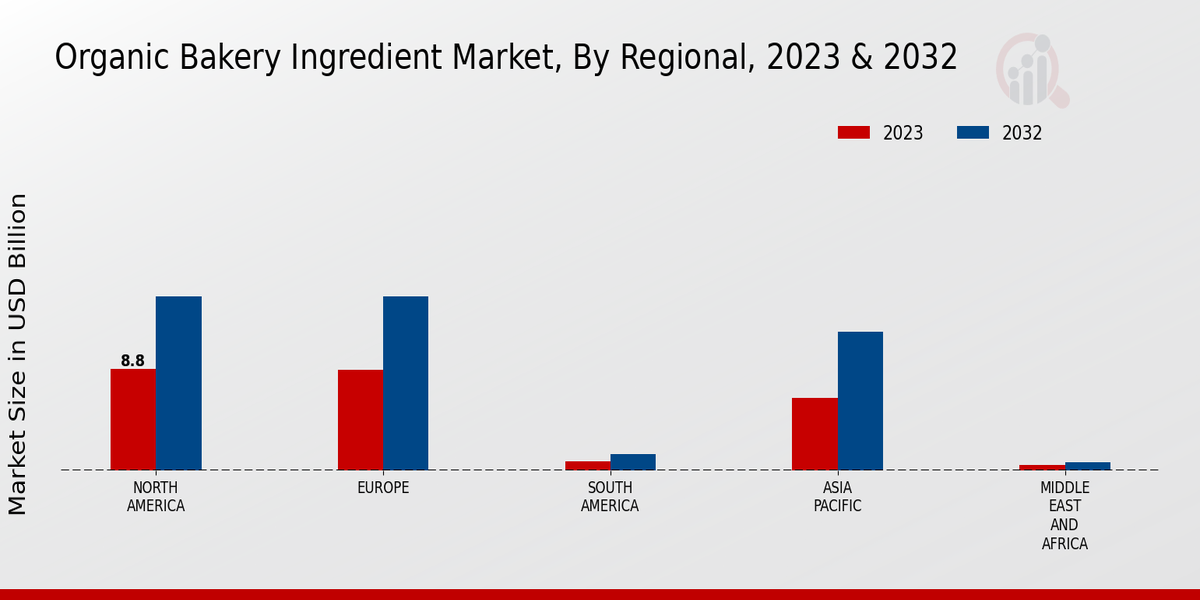 Organic Bakery Ingredient Market, By Regional, 2023 & 2032

2023
2032

Market Size in USD Billion

8.8

NORTH AMERICA
EUROPE
SOUTH AMERICA
ASIA PACIFIC
MIDDLE EAST AND AFRICA