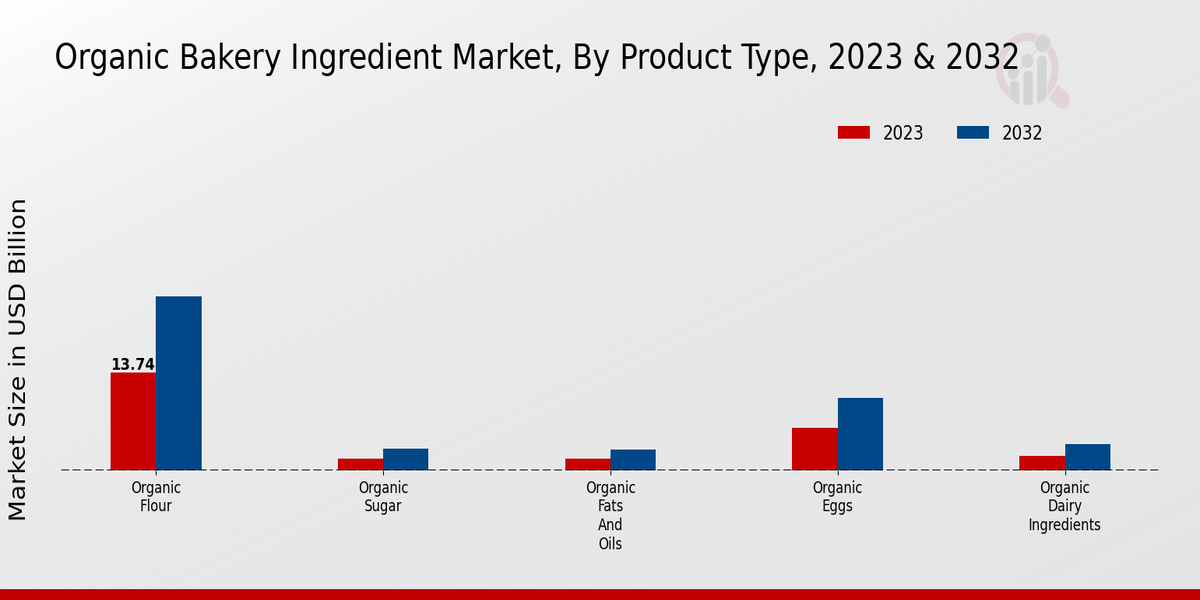 Organic Bakery Ingredient Market, By Product Type, 2023 & 2032

2023
2032

Market Size in USD Billion

13.74

Organic Flour
Organic Sugar
Organic Fats And Oils
Organic Eggs
Organic Dairy Ingredients