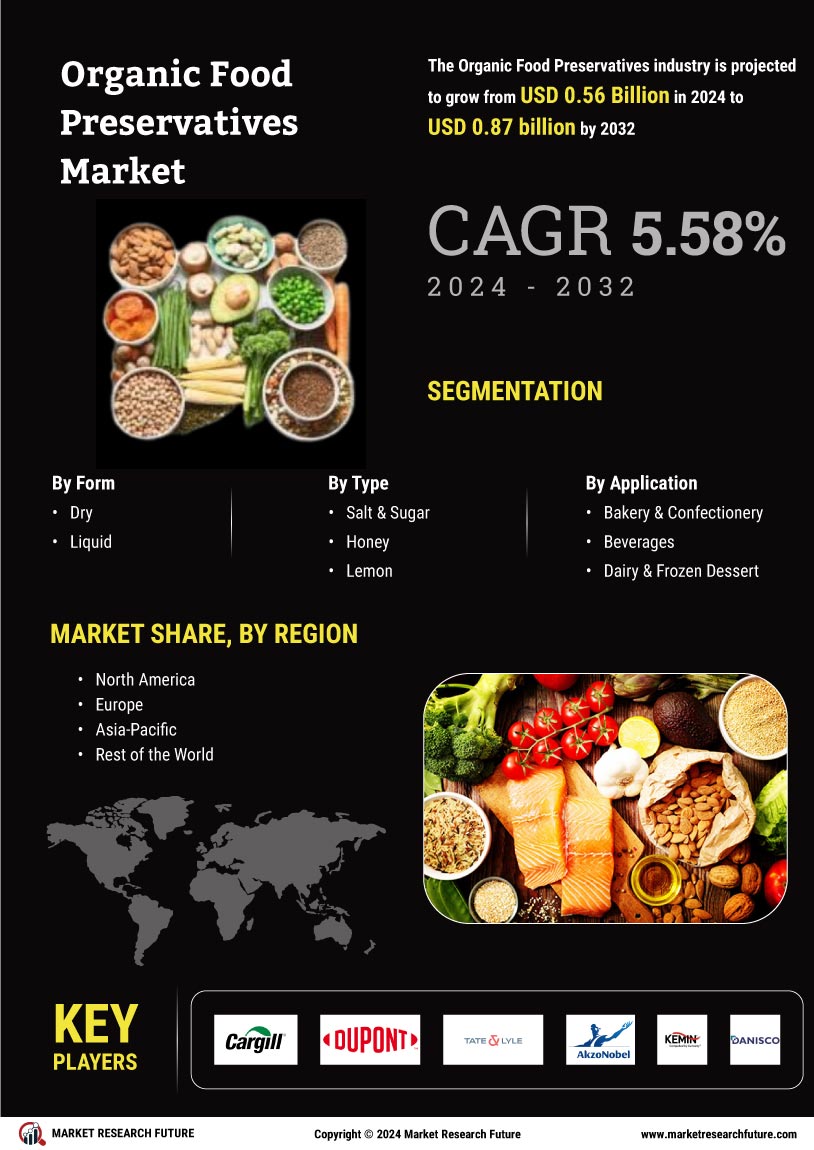 Organic Food Preservatives Market

The Organic Food Preservatives industry is projected to grow from USD 0.56 Billion in 2024 to USD 0.87 billion by 2032

CAGR 5.58%
2024 - 2032

SEGMENTATION

By Form
• Dry
• Liquid

By Type
• Salt & Sugar
• Honey
• Lemon

By Application
• Bakery & Confectionery
• Beverages
• Dairy & Frozen Dessert

MARKET SHARE, BY REGION

• North America
• Europe
• Asia-Pacific
• Rest of the World

KEY PLAYERS

Cargill
DUPONT
TATE & LYLE
AkzoNobel
KEMIN
DANISCO

MARKET RESEARCH FUTURE
Copyright © 2024 Market Research Future
www.marketresearchfuture.com