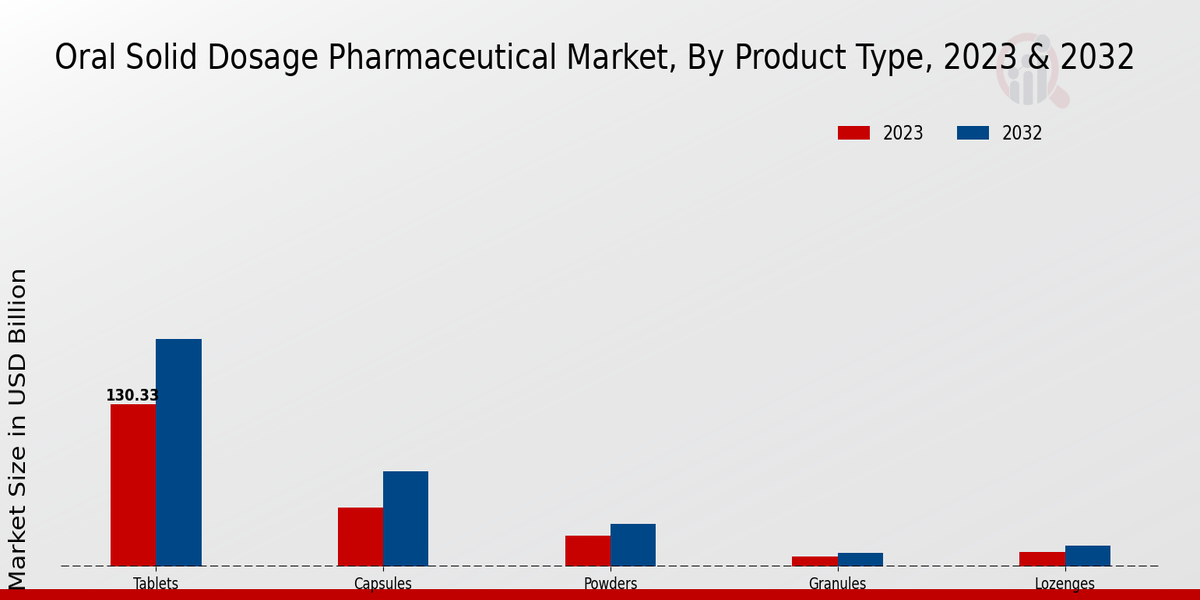 Oral Solid Dosage Pharmaceutical Market, By Product Type, 2023 & 2032

2023
2032

Market Size in USD Billion

130.33

Tablets
Capsules
Powders
Granules
Lozenges