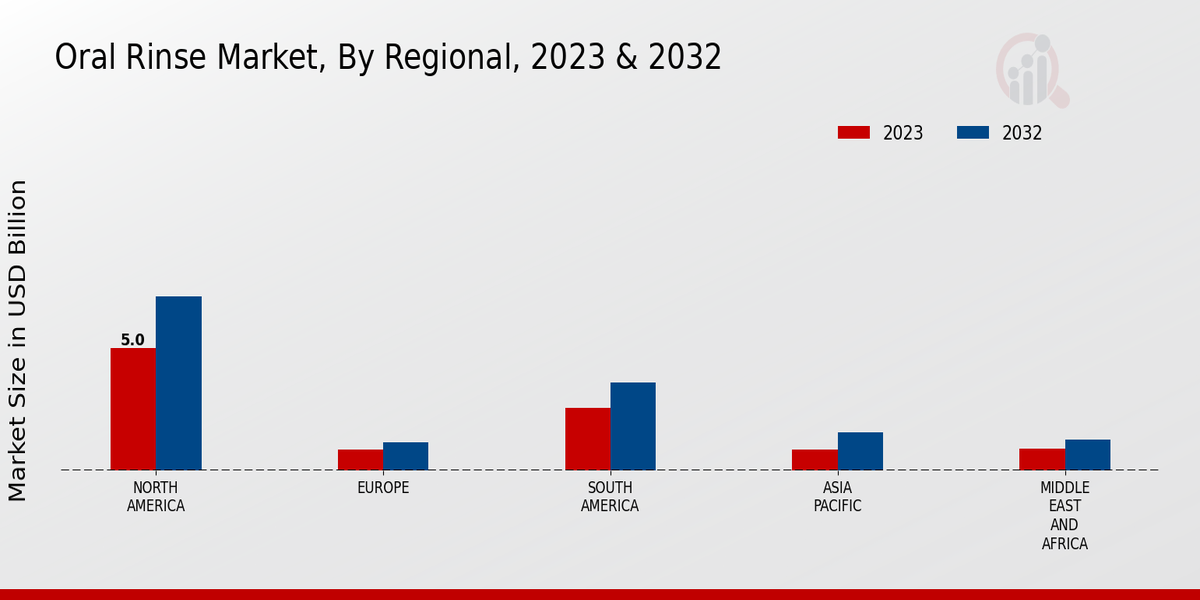 Oral Rinse Market, By Regional, 2023 & 2032

2023 2032

Market Size in USD Billion

5.0

NORTH AMERICA

EUROPE

SOUTH AMERICA

ASIA PACIFIC

MIDDLE EAST AND AFRICA