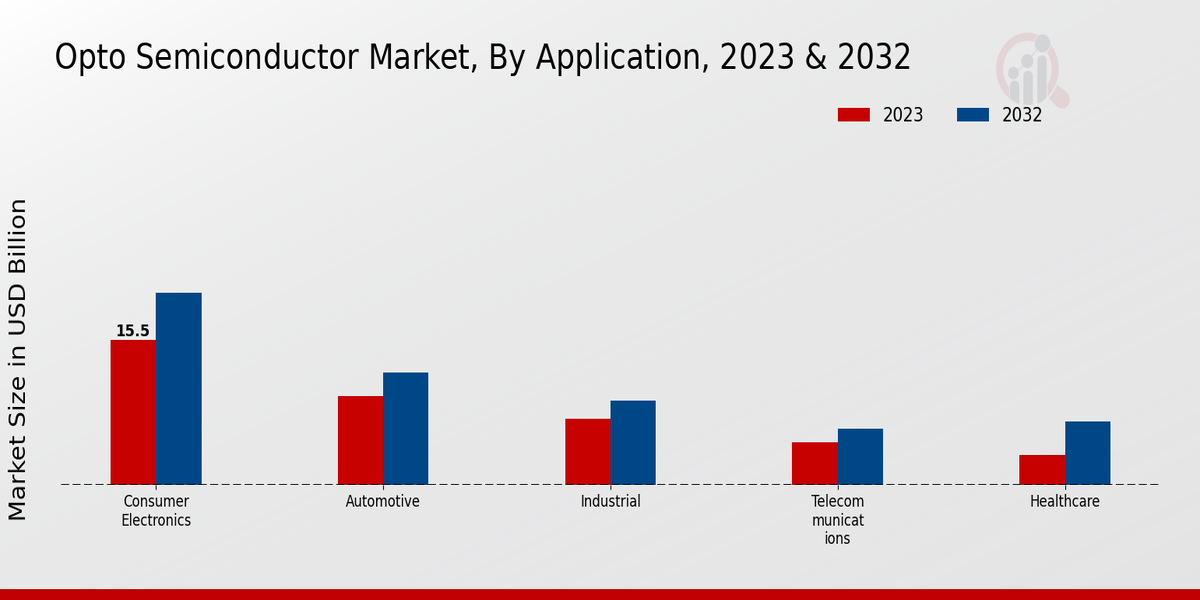 Opto Semiconductor Market, By Application, 2023 & 2032

2023
2032

Market Size in USD Billion

15.5

Consumer Electronics
Automotive
Industrial
Telecom municat ions
Healthcare