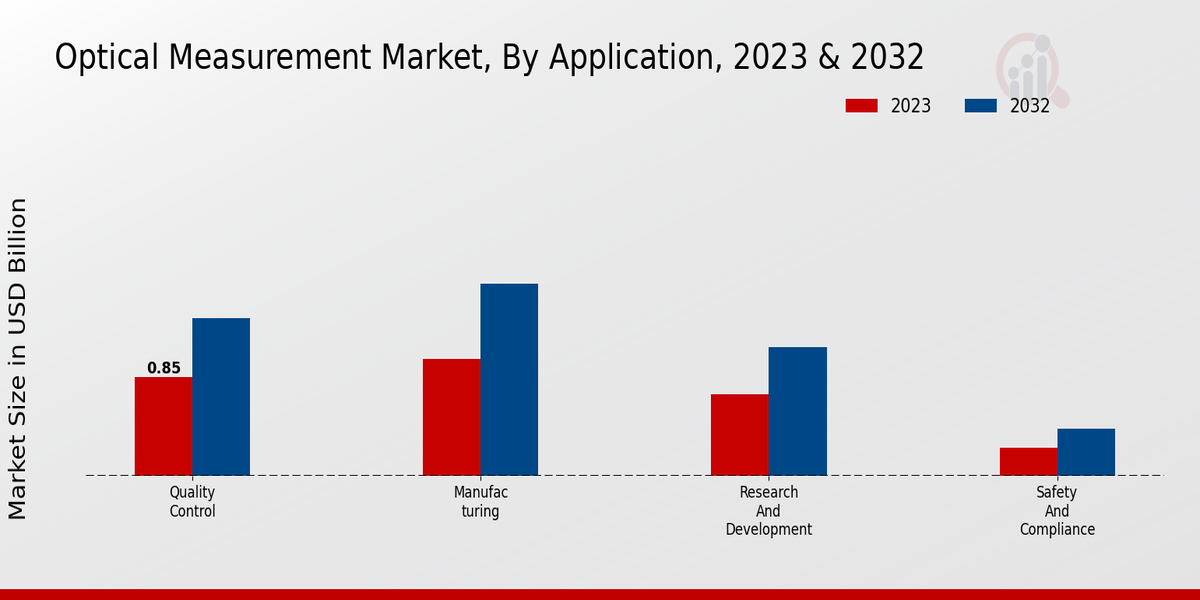 Optical Measurement Market, By Application, 2023 & 2032

2023
2032

Market Size in USD Billion

0.85

Quality Control

Manufac turing

Research And Development

Safety And Compliance