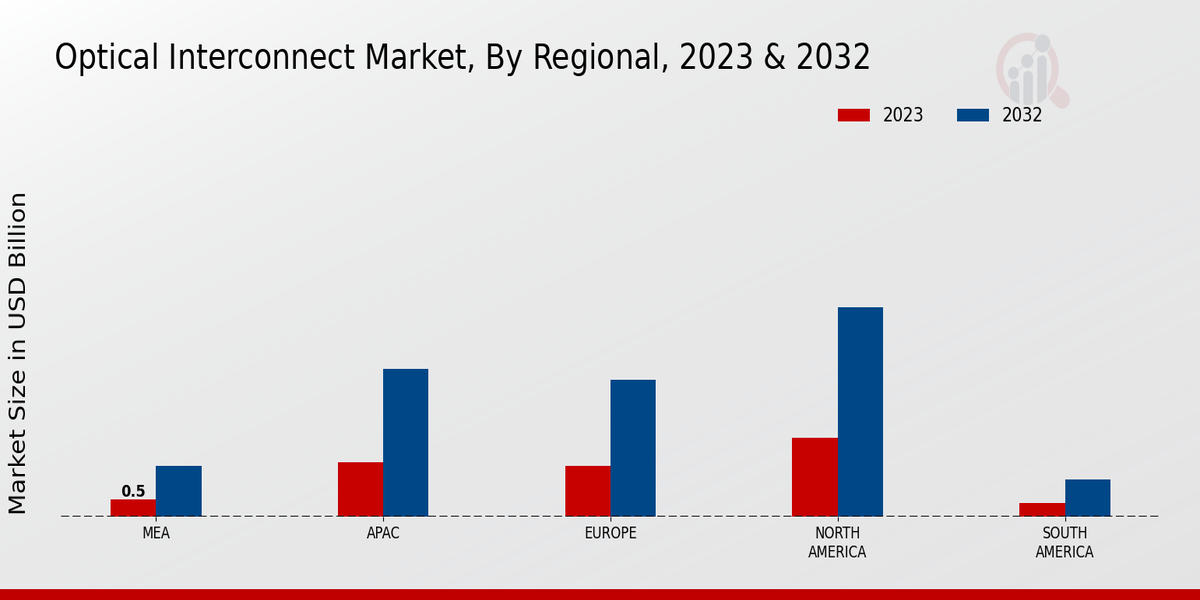 Optical Interconnect Market, By Regional, 2023 & 2032

2023
2032

Market Size in USD Billion

0.5

MEA
APAC
EUROPE
NORTH AMERICA
SOUTH AMERICA