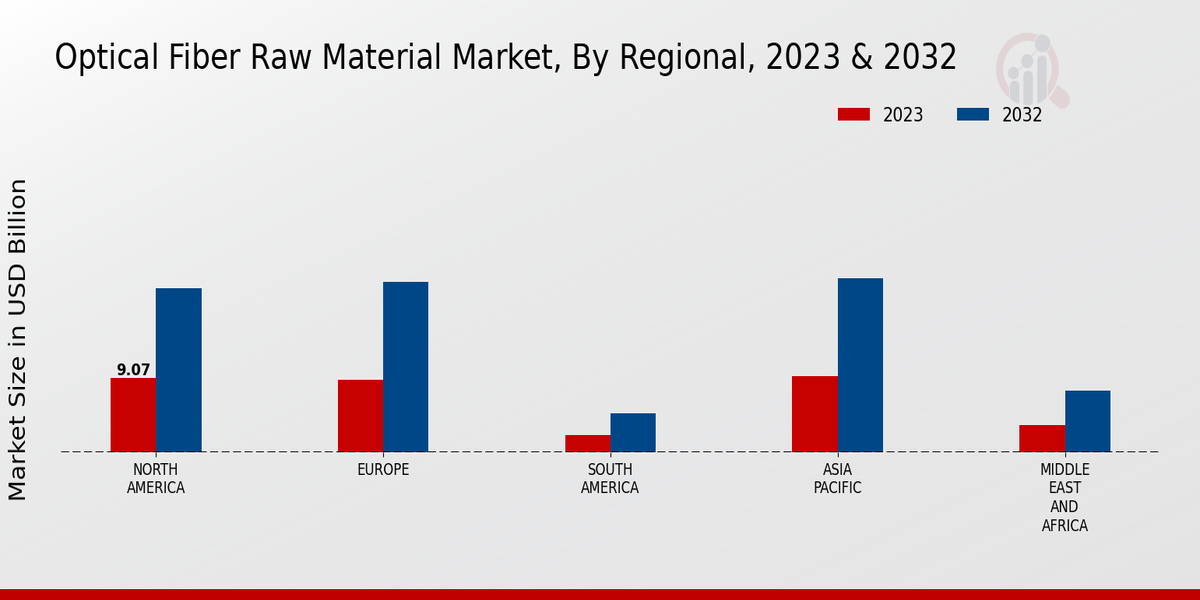 Optical Fiber Raw Material Market, By Regional, 2023 & 2032

2023
2032

Market Size in USD Billion

9.07

NORTH AMERICA
EUROPE
SOUTH AMERICA
ASIA PACIFIC
MIDDLE EAST AND AFRICA