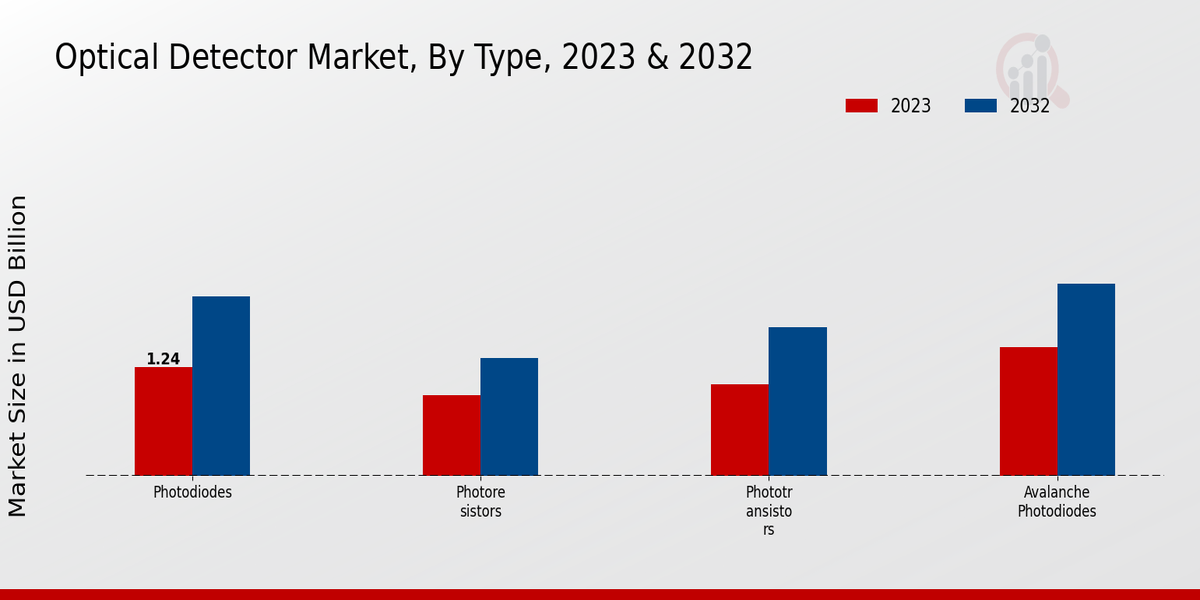 Optical Detector Market, By Type, 2023 & 2032

2023
2032

Market Size in USD Billion

1.24

Photodiodes

Photore sistors

Phototr ansisto rs

Avalanche Photodiodes