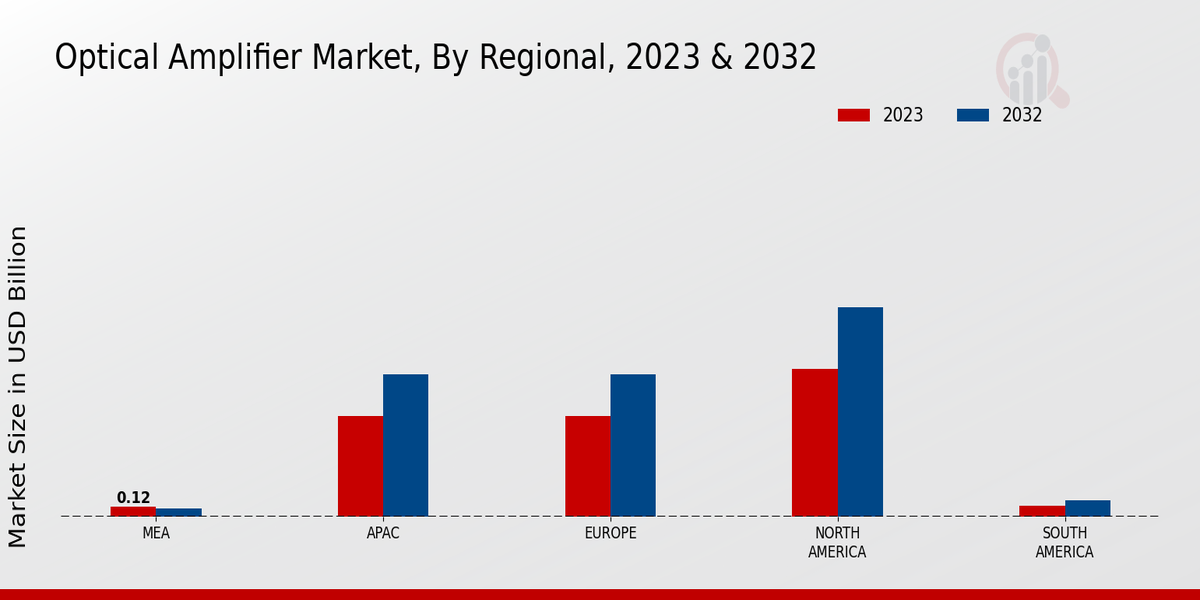 Optical Amplifier Market, By Regional, 2023 & 2032

2023
2032

Market Size in USD Billion

0.12

MEA
APAC
EUROPE
NORTH AMERICA
SOUTH AMERICA