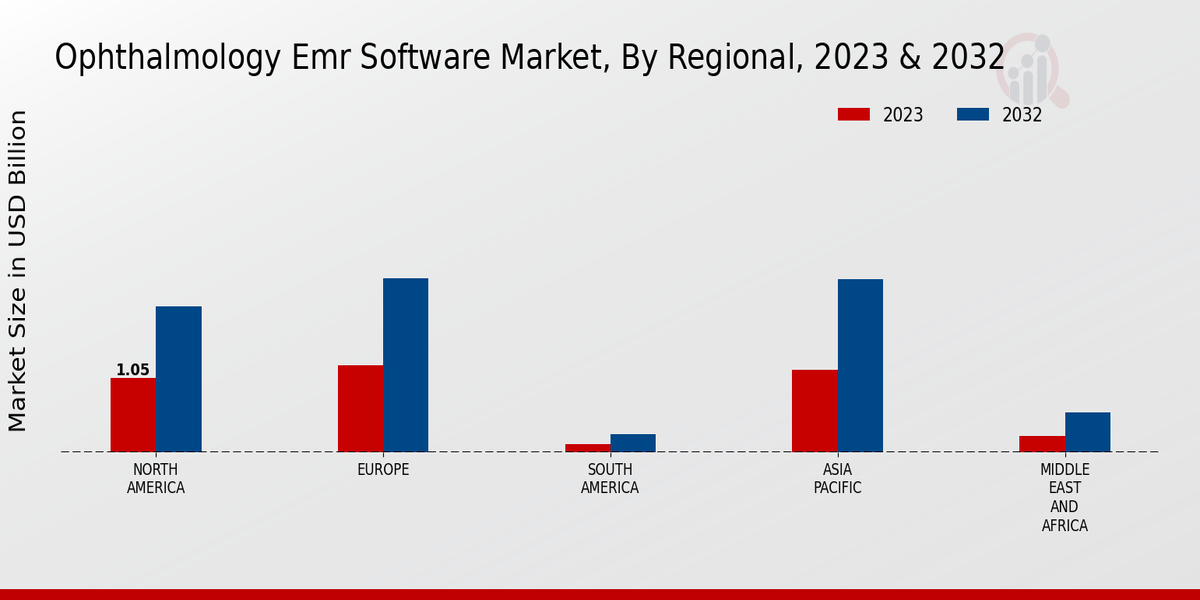 Ophthalmology Emr Software Market, By Regional, 2023 & 2032

2023
2032

Market Size in USD Billion

1.05

NORTH AMERICA
EUROPE
SOUTH AMERICA
ASIA PACIFIC
MIDDLE EAST AND AFRICA