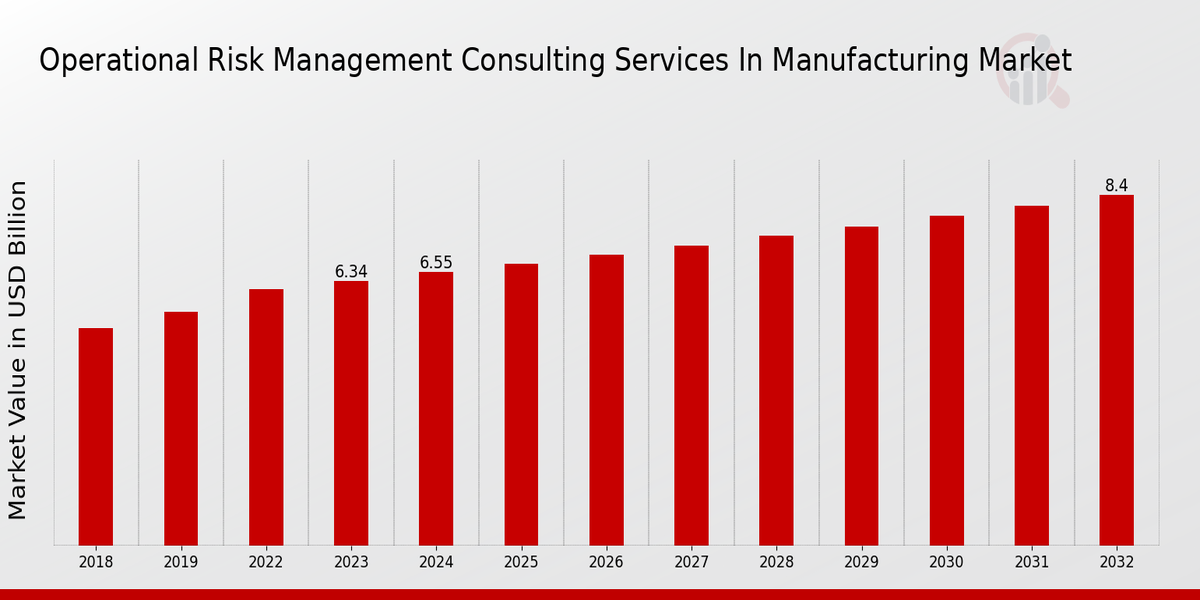 Operational Risk Management Consulting Services In Manufacturing Market

Market Value in USD Billion

6.34
6.55
8.4

2018
2019
2022
2023
2024
2025
2026
2027
2028
2029
2030
2031
2032