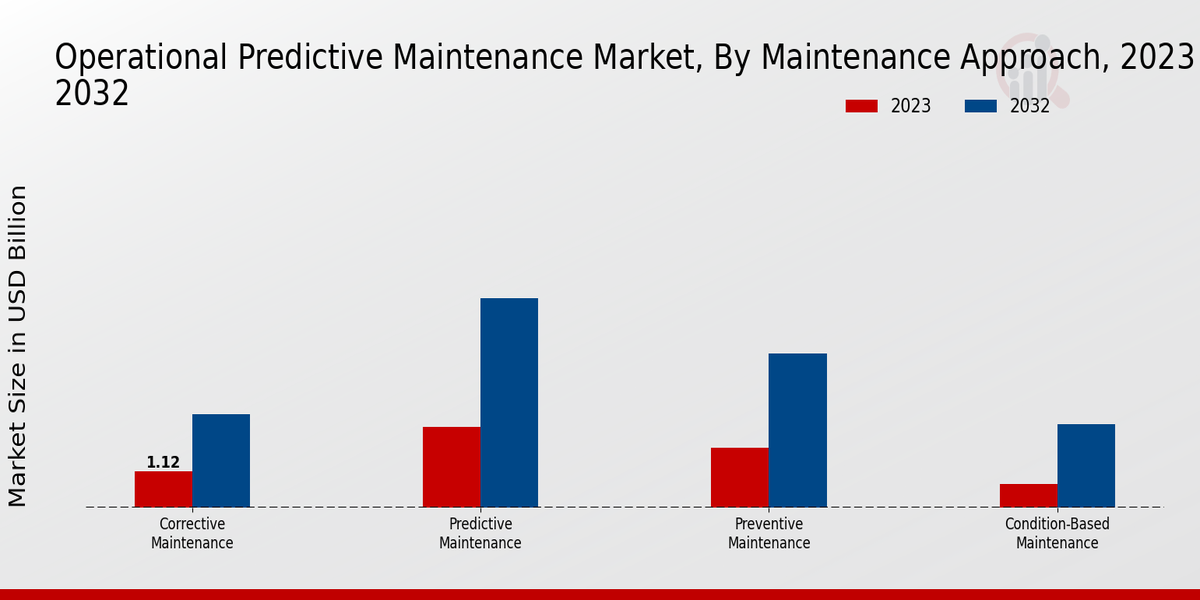 Operational Predictive Maintenance Market, By Maintenance Approach, 2023 2032

2023
2032

Market Size in USD Billion

1.12

Corrective Maintenance
Predictive Maintenance
Preventive Maintenance
Condition-Based Maintenance