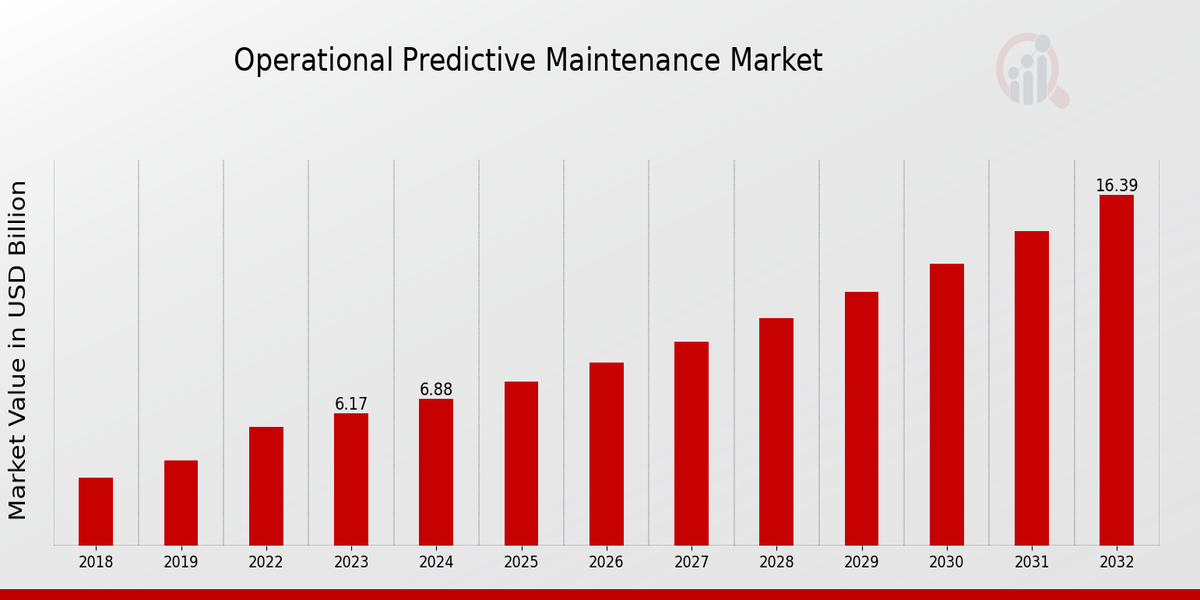 Operational Predictive Maintenance Market

Market Value in USD Billion

6.17
6.88
16.39

2018
2019
2022
2023
2024
2025
2026
2027
2028
2029
2030
2031
2032