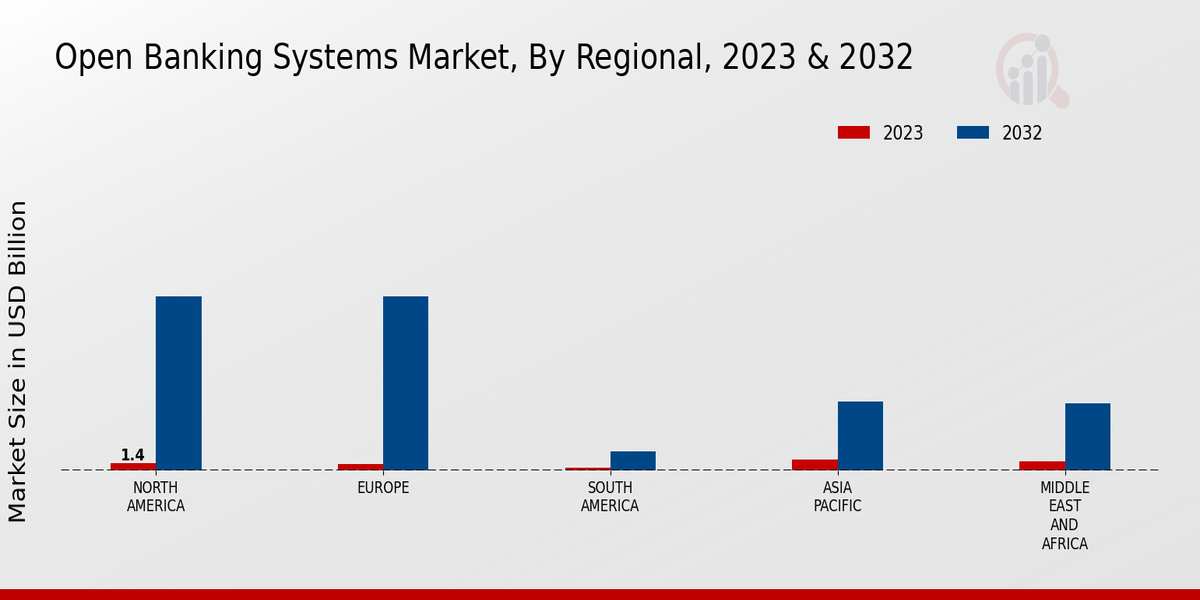 Open Banking Systems Market, By Regional, 2023 & 2032

2023
2032

Market Size in USD Billion

1.4

NORTH AMERICA
EUROPE
SOUTH AMERICA
ASIA PACIFIC
MIDDLE EAST AND AFRICA