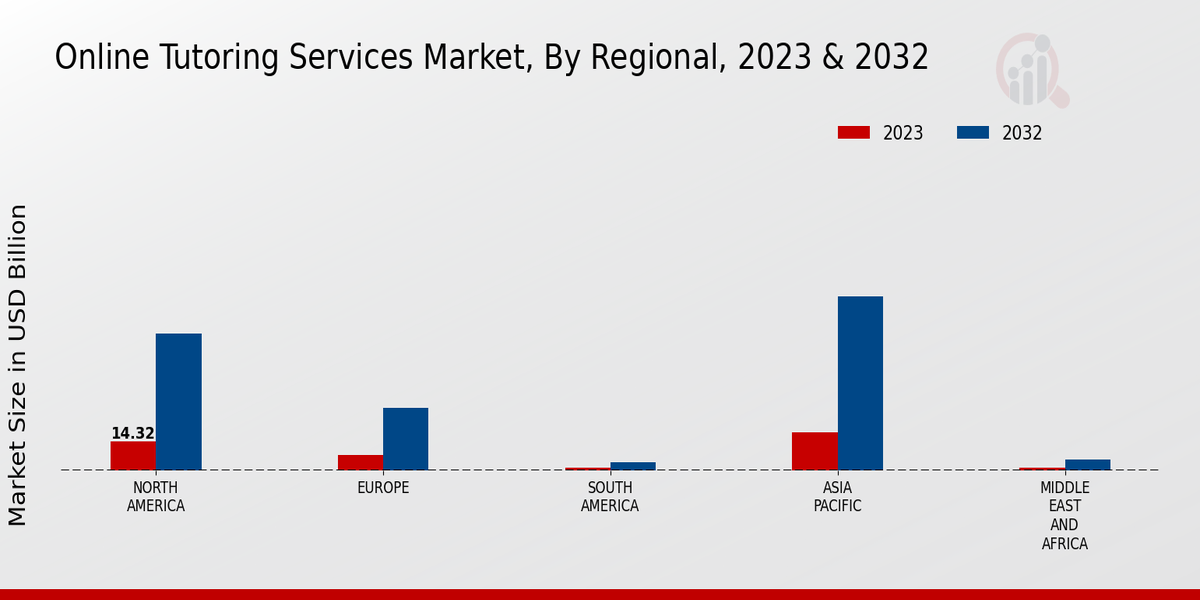 Online Tutoring Services Market, By Regional, 2023 & 2032

2023
2032

Market Size in USD Billion

14.32

NORTH AMERICA
EUROPE
SOUTH AMERICA
ASIA PACIFIC
MIDDLE EAST AND AFRICA