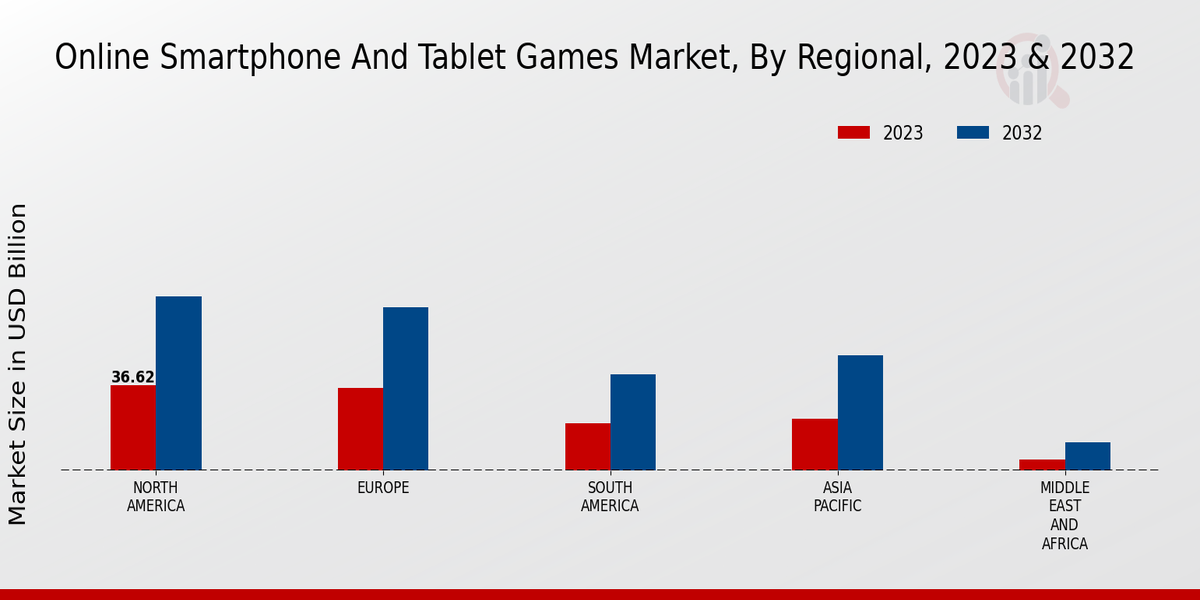 Online Smartphone And Tablet Games Market, By Regional, 2023 & 2032

2023
2032

Market Size in USD Billion

36.62

NORTH AMERICA
EUROPE
SOUTH AMERICA
ASIA PACIFIC
MIDDLE EAST AND AFRICA