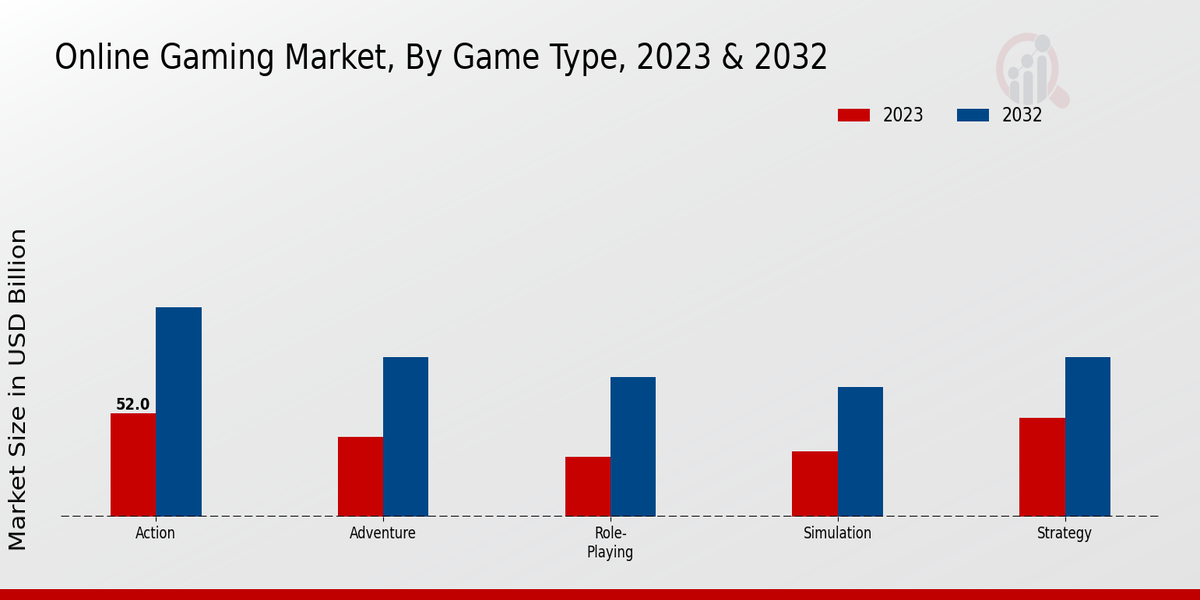 Online Gaming Market, By Game Type, 2023 & 2032

2023
2032

Market Size in USD Billion

52.0

Action
Adventure
Role-Playing
Simulation
Strategy