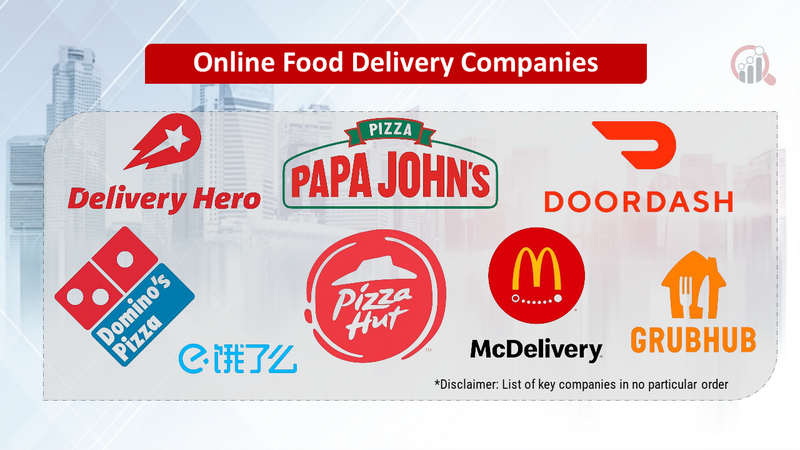 Online Food Delivery Companies

Delivery Hero

PIZZA
PAPA JOHN'S

DOORDASH

Domino's Pizza

饿了么

Pizza Hut

McDelivery

GRUBHUB

*Disclaimer: List of key companies in no particular order