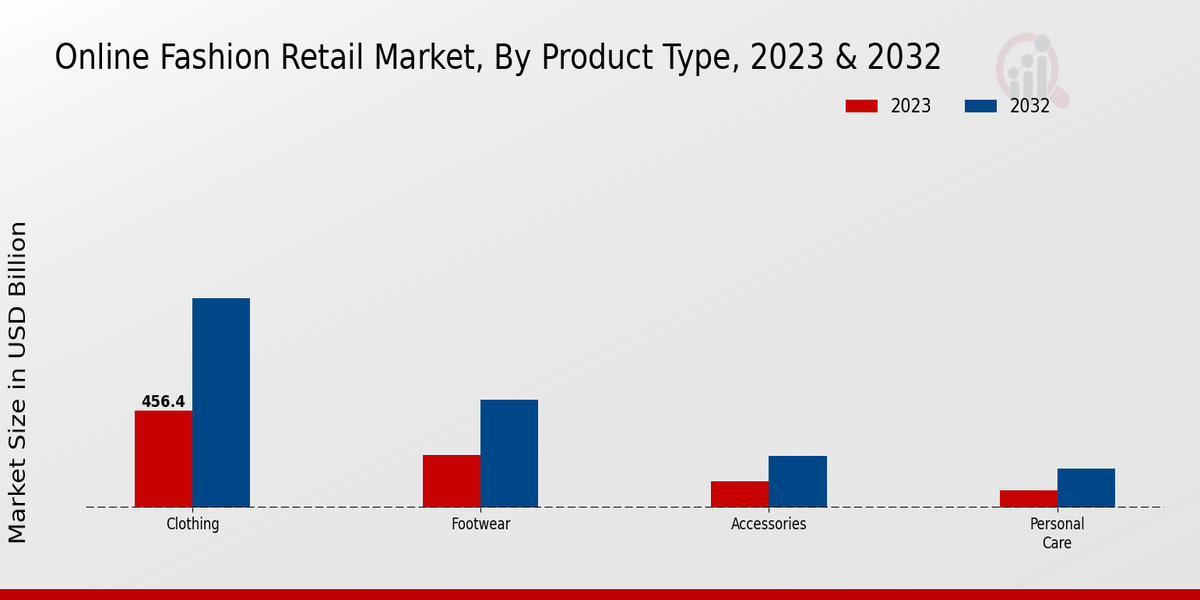 Online Fashion Retail Market, By Product Type, 2023 & 2032

2023 2032

Market Size in USD Billion

456.4

Clothing

Footwear

Accessories

Personal Care