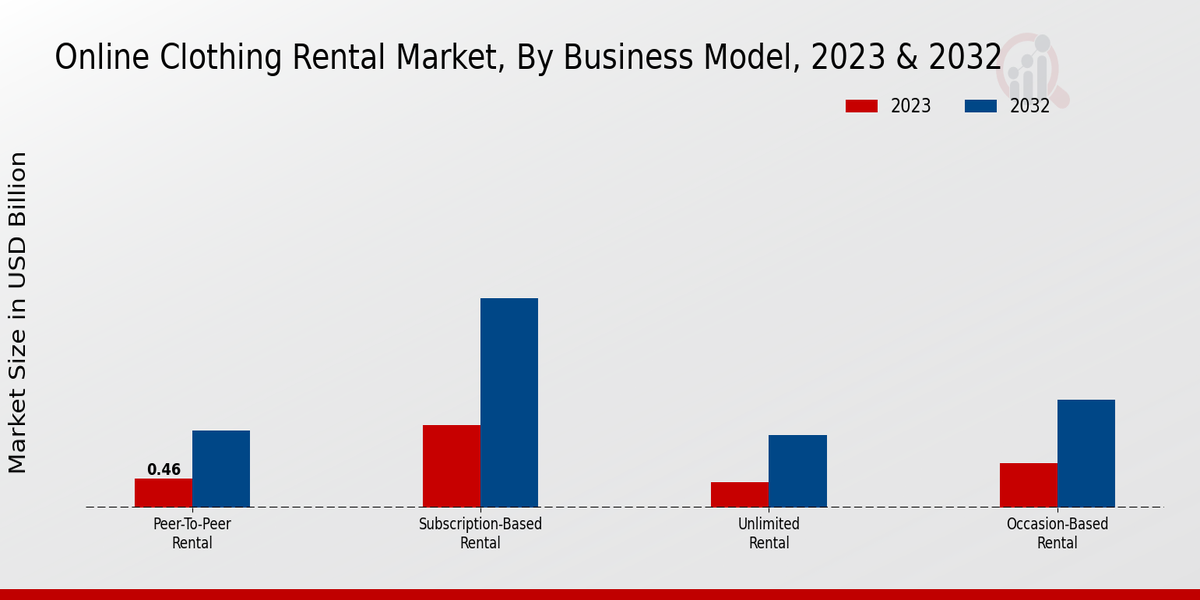 Online Clothing Rental Market, By Business Model, 2023 & 2032

2023
2032

Market Size in USD Billion

0.46

Peer-To-Peer Rental

Subscription-Based Rental

Unlimited Rental

Occasion-Based Rental