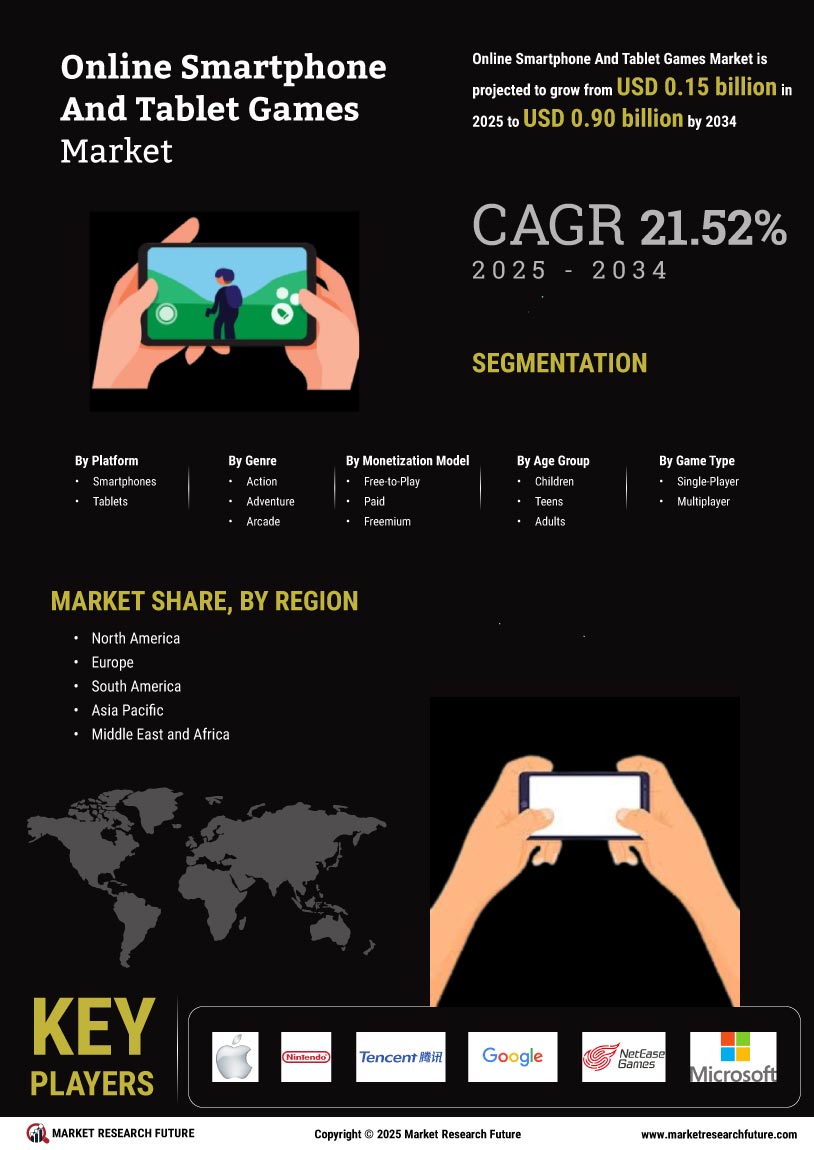 Online Smartphone And Tablet Games Market

Online Smartphone And Tablet Games Market is projected to grow from USD 0.15 billion in 2025 to USD 0.90 billion by 2034

CAGR 21.52%
2025 - 2034

SEGMENTATION

By Platform
- Smartphones
- Tablets

By Genre
- Action
- Adventure
- Arcade

By Monetization Model
- Free-to-Play
- Paid
- Freemium

By Age Group
- Children
- Teens
- Adults

By Game Type
- Single-Player
- Multiplayer

MARKET SHARE, BY REGION
- North America
- Europe
- South America
- Asia Pacific
- Middle East and Africa

KEY PLAYERS

Nintendo
Tencent 腾讯
Google
NetEase Games
Microsoft

MARKET RESEARCH FUTURE
Copyright © 2025 Market Research Future
www.marketresearchfuture.com