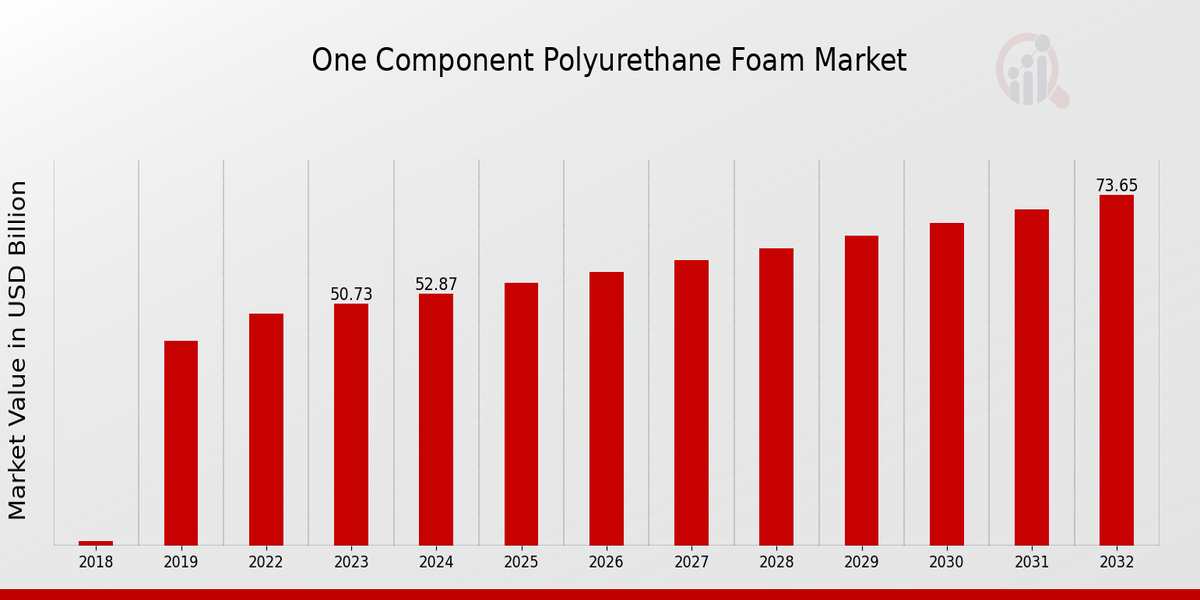 One Component Polyurethane Foam Market

Market Value in USD Billion

50.73
52.87
73.65

2018
2019
2022
2023
2024
2025
2026
2027
2028
2029
2030
2031
2032