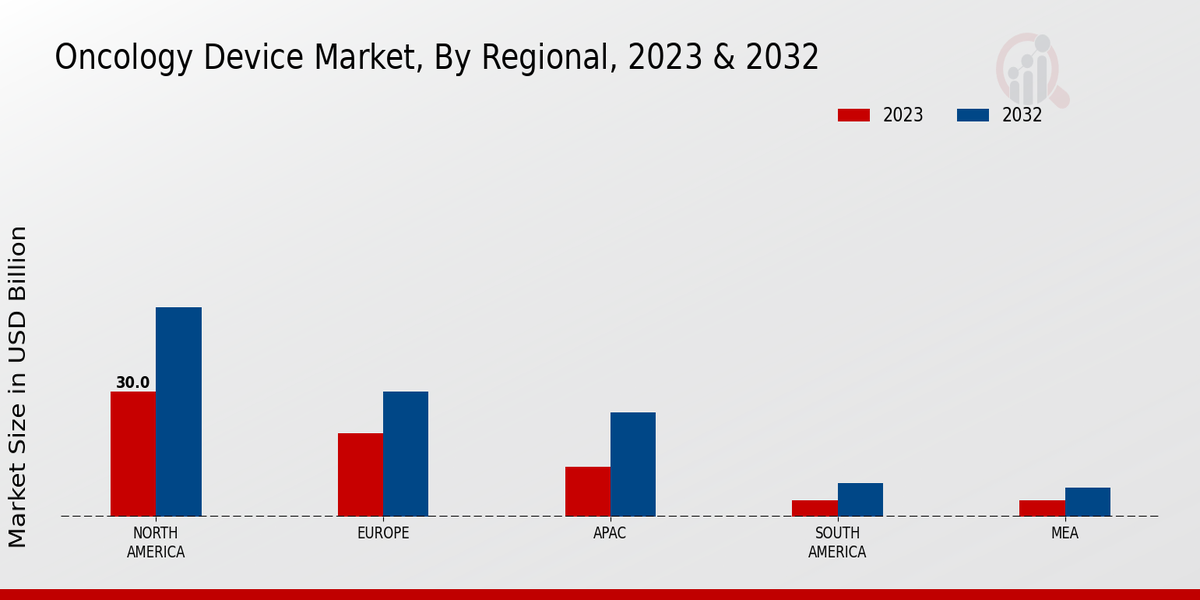 Oncology Device Market, By Regional, 2023 & 2032

2023
2032

Market Size in USD Billion

30.0

NORTH AMERICA
EUROPE
APAC
SOUTH AMERICA
MEA