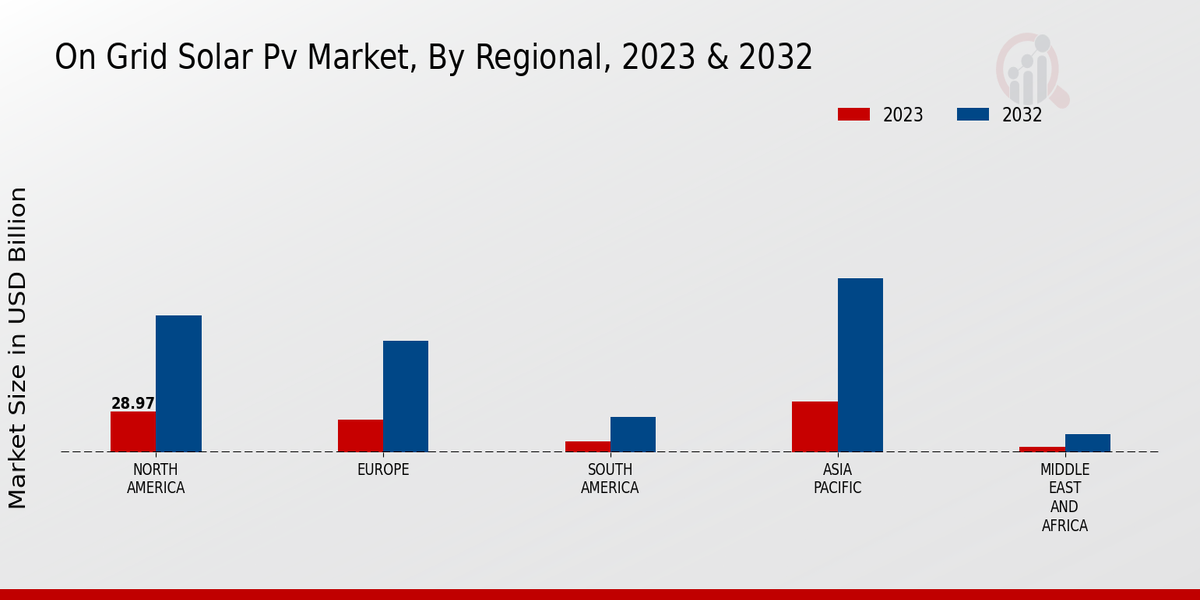 On Grid Solar Pv Market, By Regional, 2023 & 2032

2023 2032

Market Size in USD Billion

28.97

NORTH AMERICA

EUROPE

SOUTH AMERICA

ASIA PACIFIC

MIDDLE EAST AND AFRICA