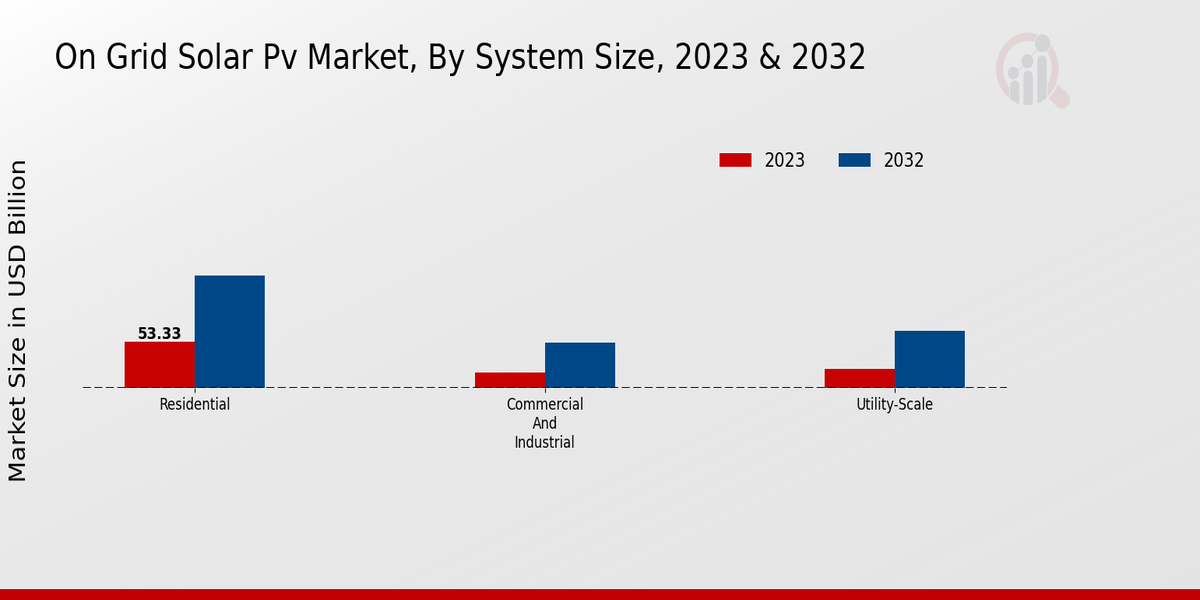 On Grid Solar Pv Market, By System Size, 2023 & 2032

2023
2032

Market Size in USD Billion

53.33

Residential

Commercial And Industrial

Utility-Scale