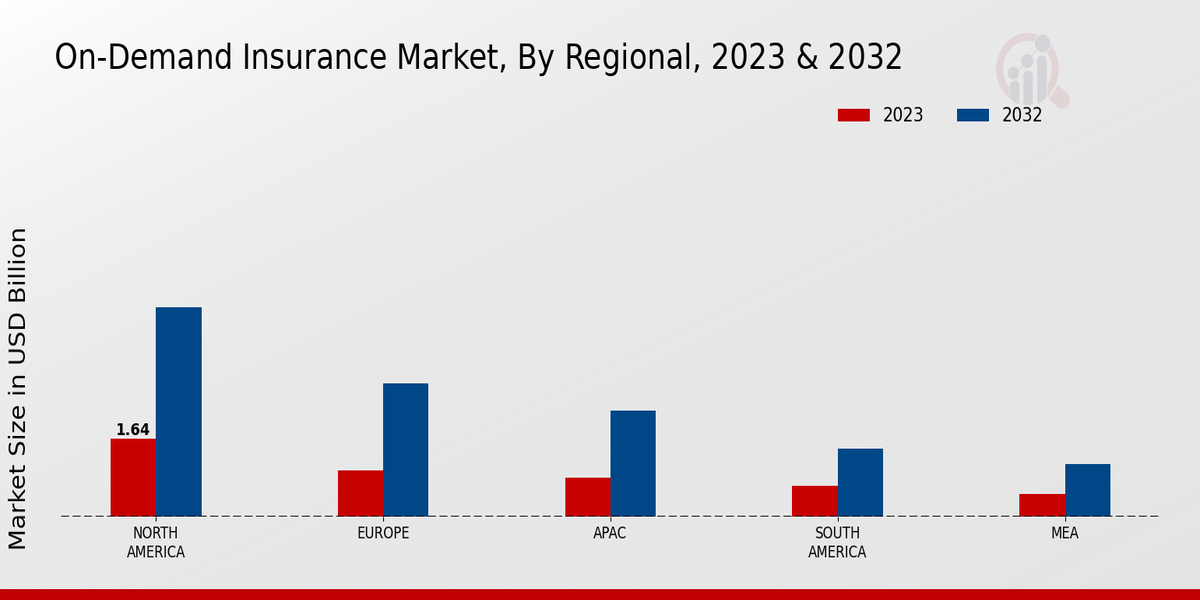 On-Demand Insurance Market, By Regional, 2023 & 2032

2023
2032

Market Size in USD Billion

1.64

NORTH AMERICA
EUROPE
APAC
SOUTH AMERICA
MEA