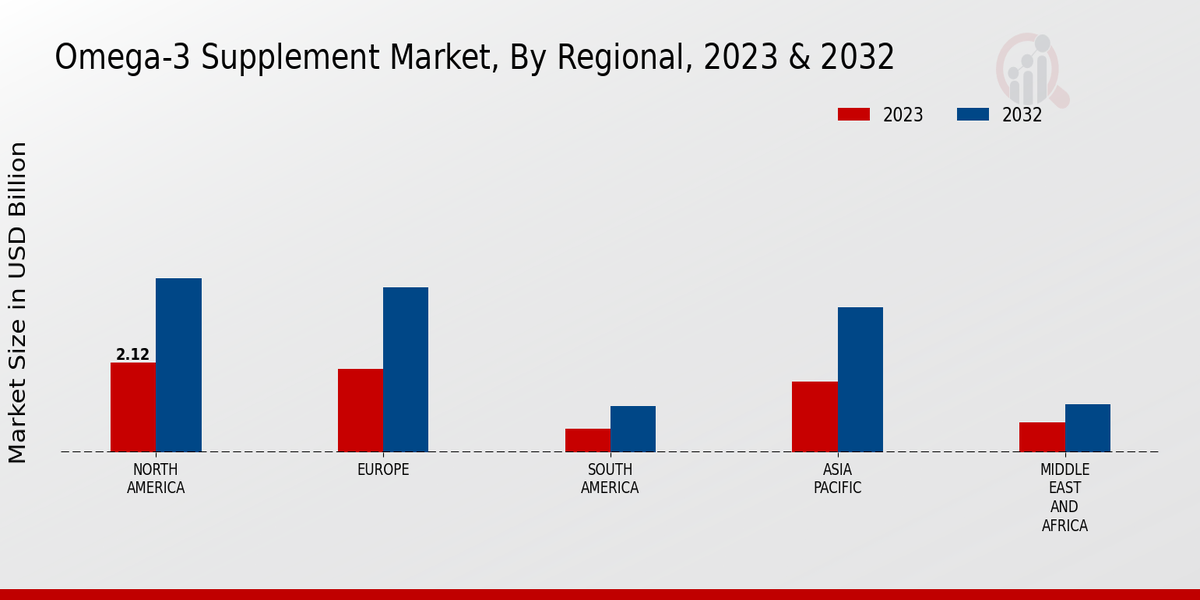 Omega-3 Supplement Market, By Regional, 2023 & 2032

2023
2032

Market Size in USD Billion

2.12

NORTH AMERICA
EUROPE
SOUTH AMERICA
ASIA PACIFIC
MIDDLE EAST AND AFRICA