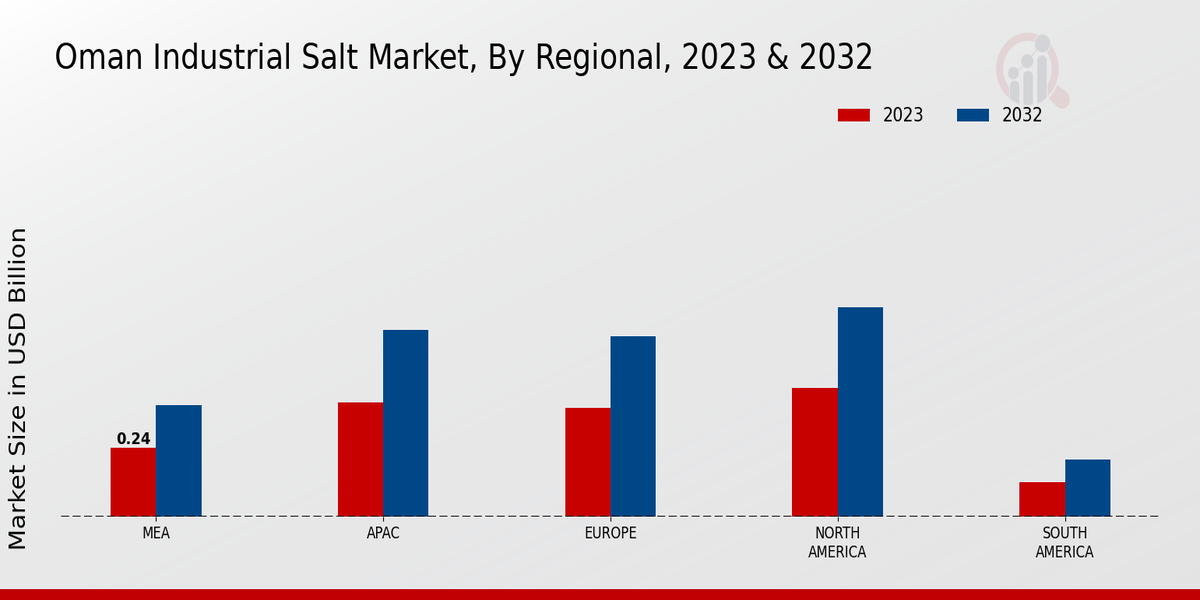 Oman Industrial Salt Market, By Regional, 2023 & 2032

2023
2032

Market Size in USD Billion

0.24

MEA
APAC
EUROPE
NORTH AMERICA
SOUTH AMERICA