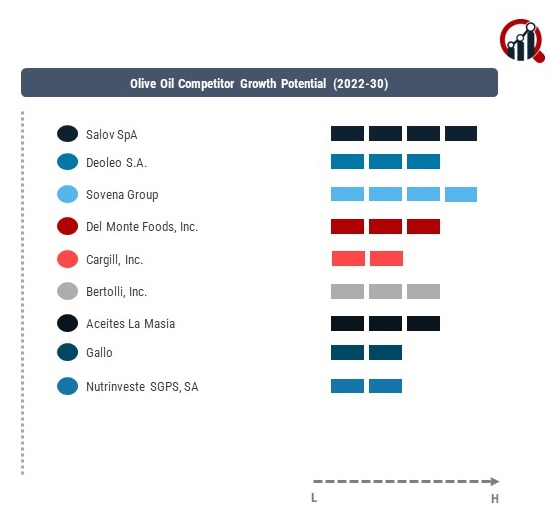 Olive Oil Competitor Growth Potential (2022-30)

Salov SpA
Deoleo S.A.
Sovena Group
Del Monte Foods, Inc.
Cargill, Inc.
Bertolli, Inc.
Aceites La Masia
Gallo
Nutrinveste SGPS, SA

L
H