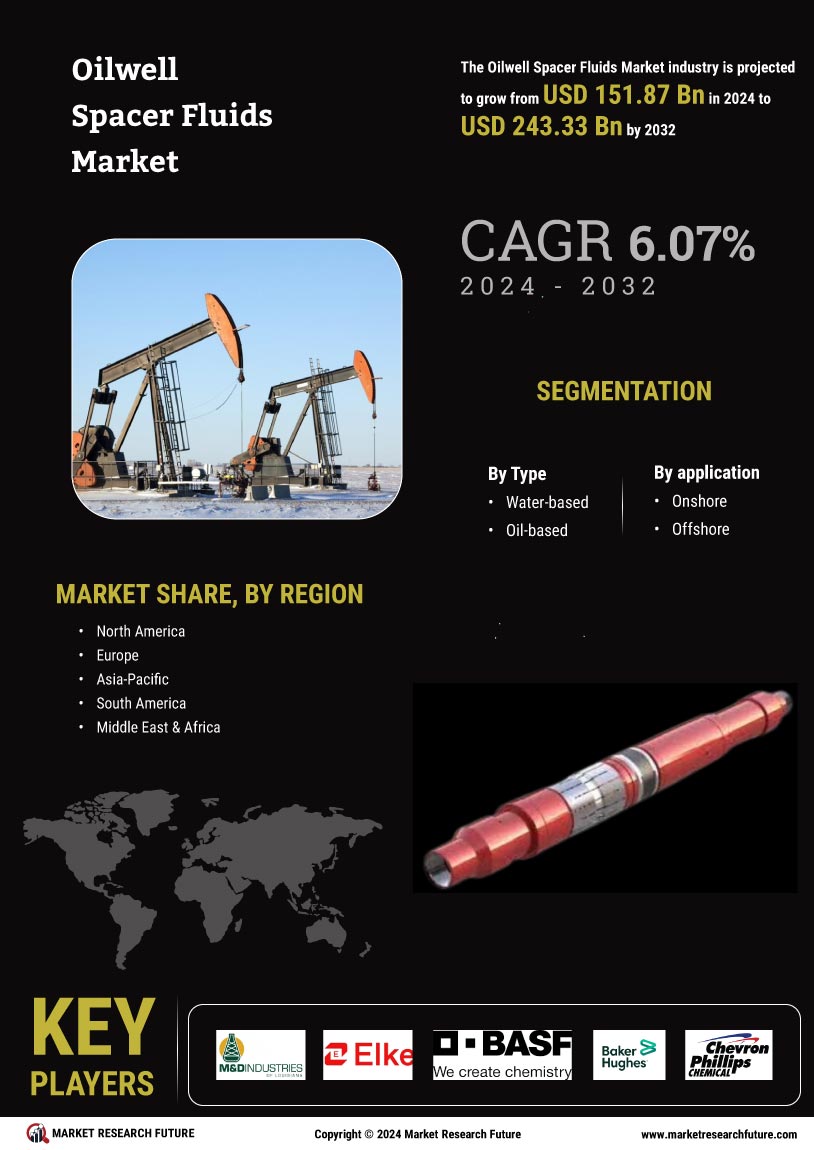 Oilwell Spacer Fluids Market

The Oilwell Spacer Fluids Market industry is projected to grow from USD 151.87 Bn in 2024 to USD 243.33 Bn by 2032

CAGR 6.07%
2024 - 2032

SEGMENTATION

By Type
• Water-based
• Oil-based

By application
• Onshore
• Offshore

MARKET SHARE, BY REGION
• North America
• Europe
• Asia-Pacific
• South America
• Middle East & Africa

KEY PLAYERS

M&D INDUSTRIES OF LOUISIANA
Elke
BASF
We create chemistry
Baker Hughes
Chevron Phillips CHEMICAL

MARKET RESEARCH FUTURE
Copyright © 2024 Market Research Future
www.marketresearchfuture.com