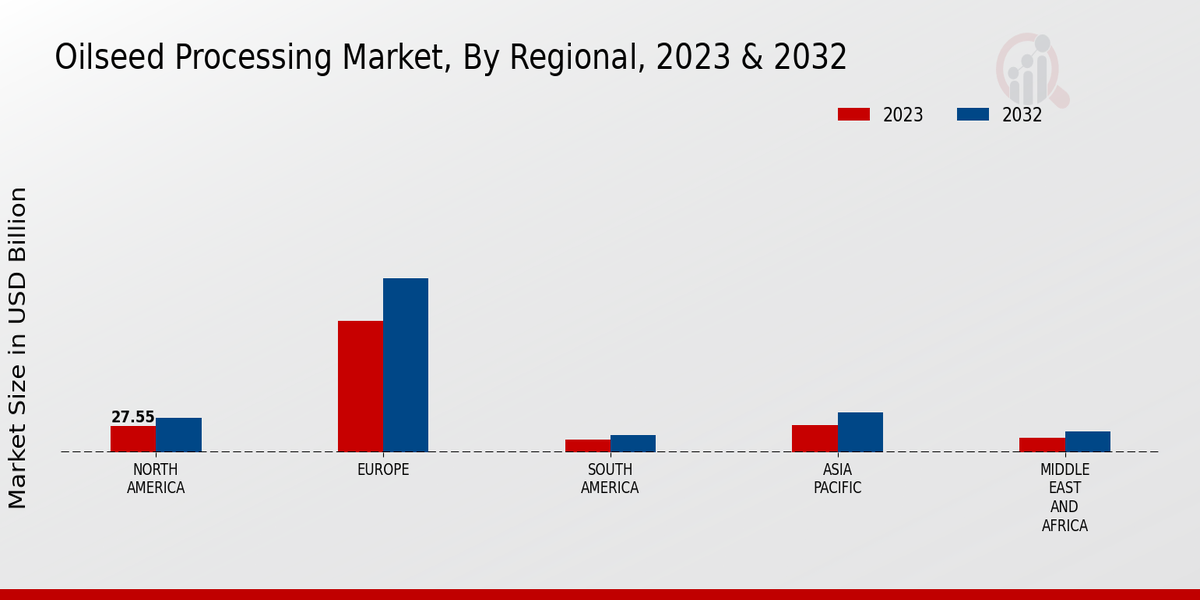 Oilseed Processing Market, By Regional, 2023 & 2032

2023 2032

Market Size in USD Billion

27.55

NORTH AMERICA

EUROPE

SOUTH AMERICA

ASIA PACIFIC

MIDDLE EAST AND AFRICA