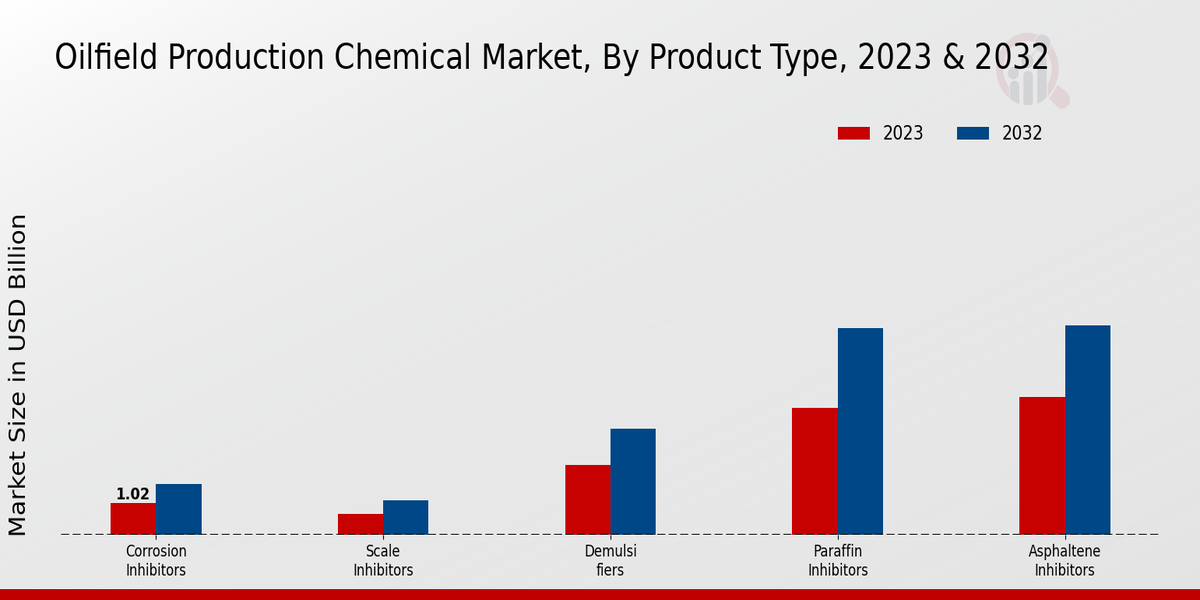 Oilfield Production Chemical Market, By Product Type, 2023 & 2032

2023
2032

Market Size in USD Billion

1.02

Corrosion Inhibitors

Scale Inhibitors

Demulsi fiers

Paraffin Inhibitors

Asphaltene Inhibitors