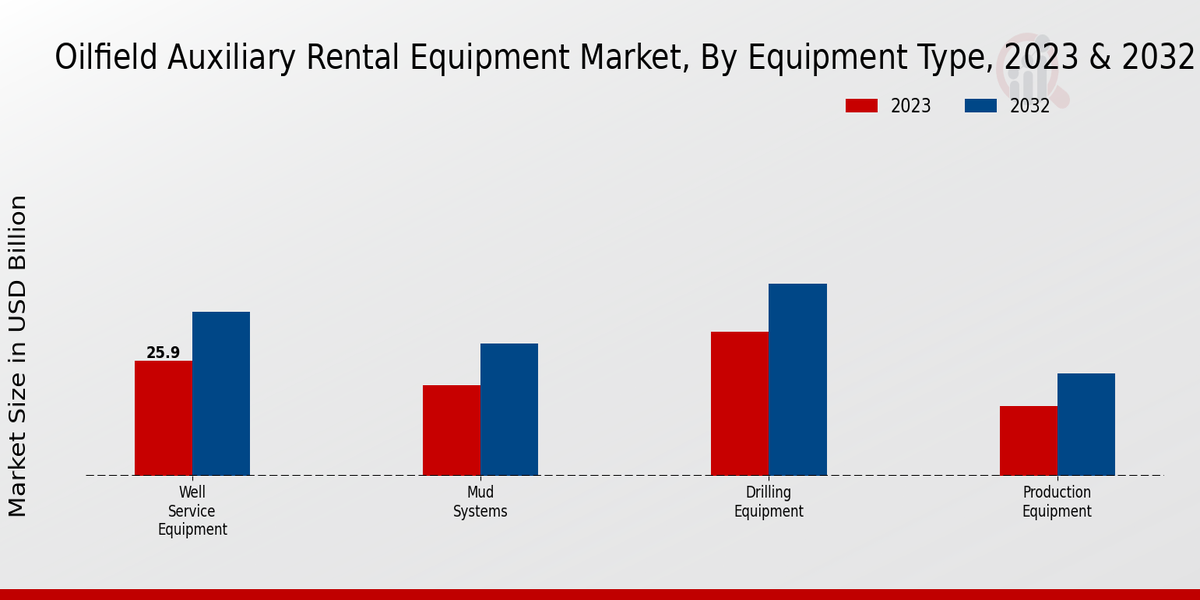 Oilfield Auxiliary Rental Equipment Market, By Equipment Type, 2023 & 2032

2023
2032

Market Size in USD Billion

25.9

Well Service Equipment

Mud Systems

Drilling Equipment

Production Equipment