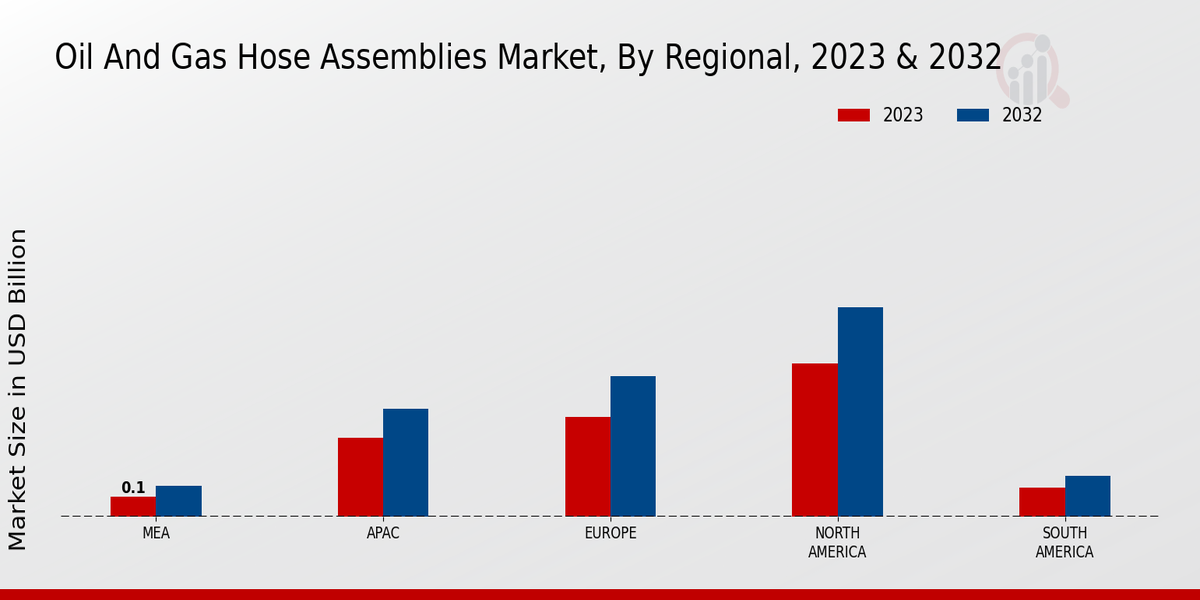 Oil And Gas Hose Assemblies Market, By Regional, 2023 & 2032

2023
2032

Market Size in USD Billion

0.1

MEA
APAC
EUROPE
NORTH AMERICA
SOUTH AMERICA