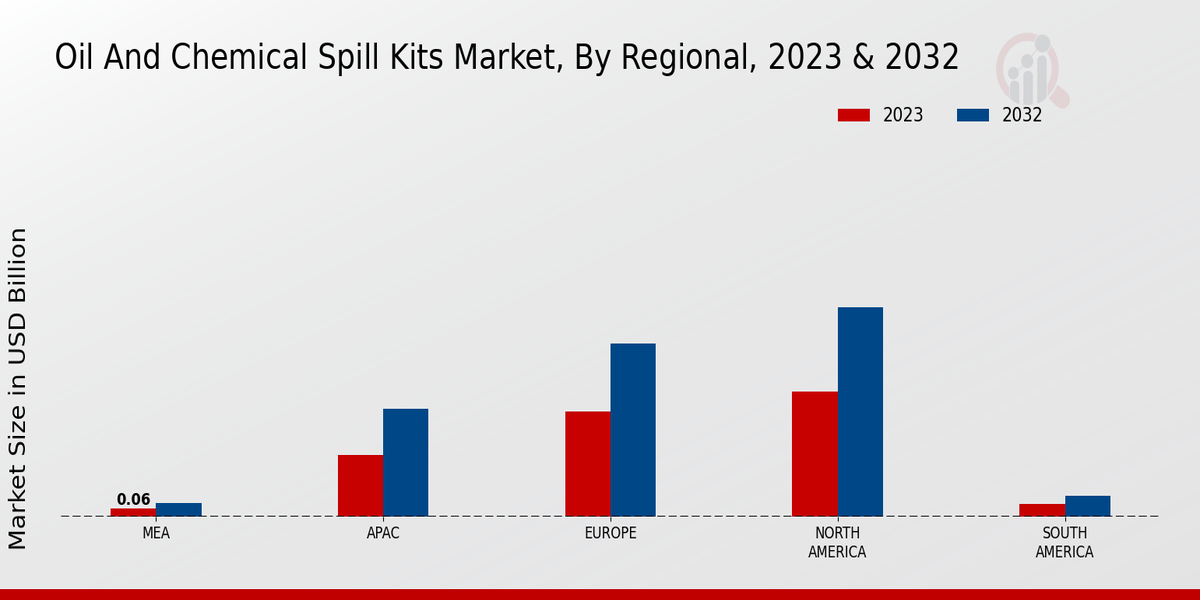 Oil And Chemical Spill Kits Market, By Regional, 2023 & 2032

2023
2032

Market Size in USD Billion

0.06

MEA
APAC
EUROPE
NORTH AMERICA
SOUTH AMERICA