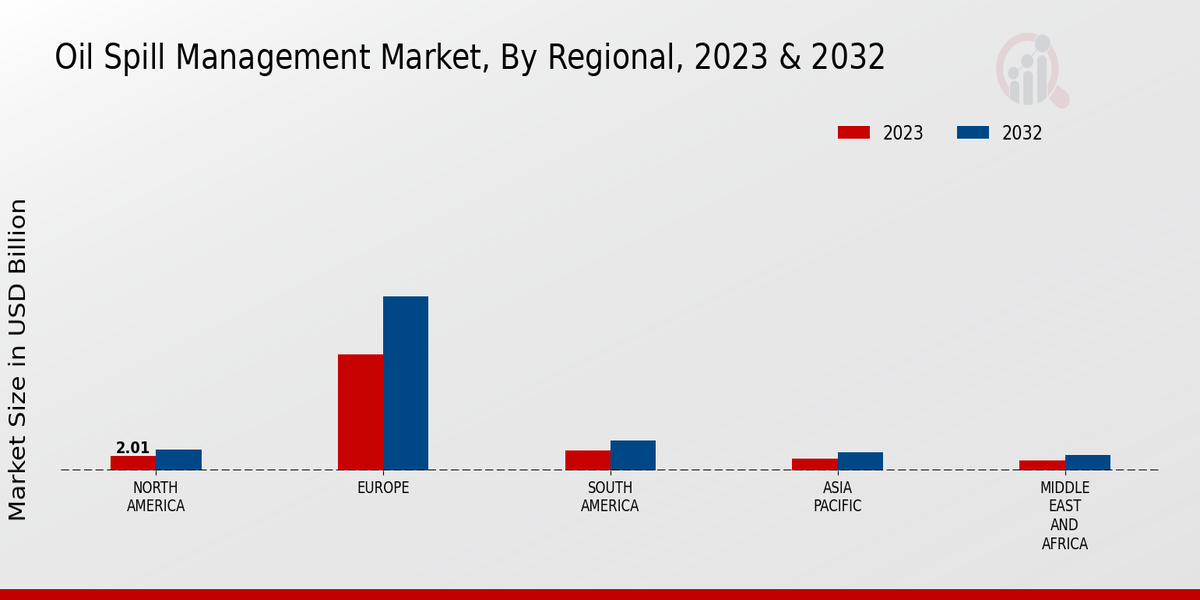 Oil Spill Management Market, By Regional, 2023 & 2032

2023 2032

Market Size in USD Billion

2.01

NORTH AMERICA

EUROPE

SOUTH AMERICA

ASIA PACIFIC

MIDDLE EAST AND AFRICA