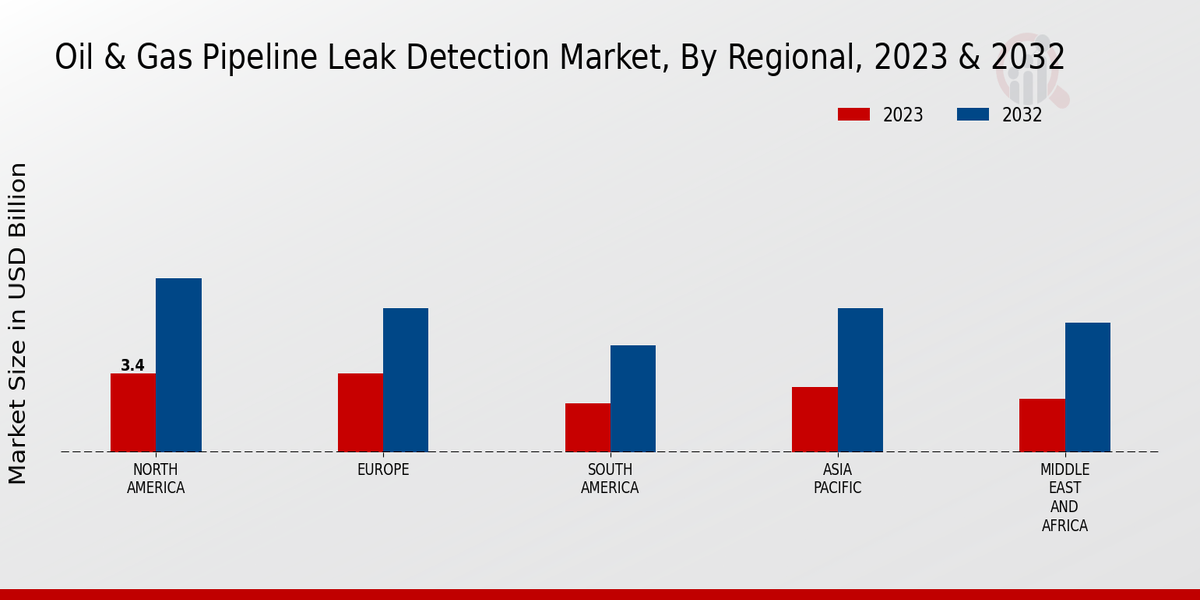 Oil & Gas Pipeline Leak Detection Market, By Regional, 2023 & 2032

2023
2032

Market Size in USD Billion

3.4

NORTH AMERICA
EUROPE
SOUTH AMERICA
ASIA PACIFIC
MIDDLE EAST AND AFRICA