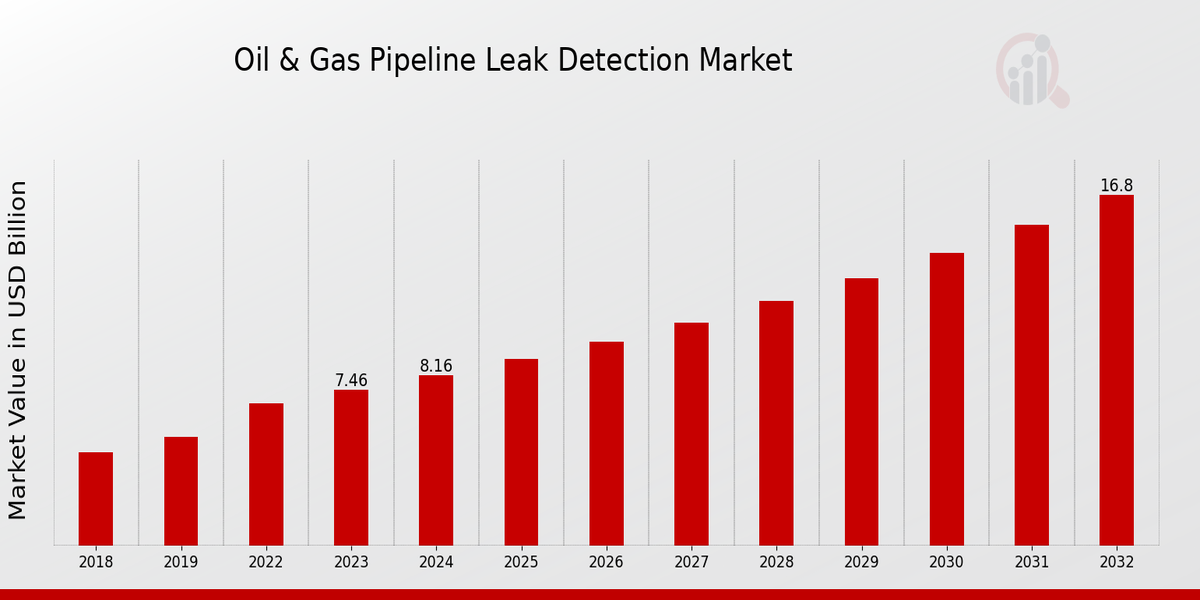 Oil & Gas Pipeline Leak Detection Market

Market Value in USD Billion

7.46
8.16
16.8

2018
2019
2022
2023
2024
2025
2026
2027
2028
2029
2030
2031
2032