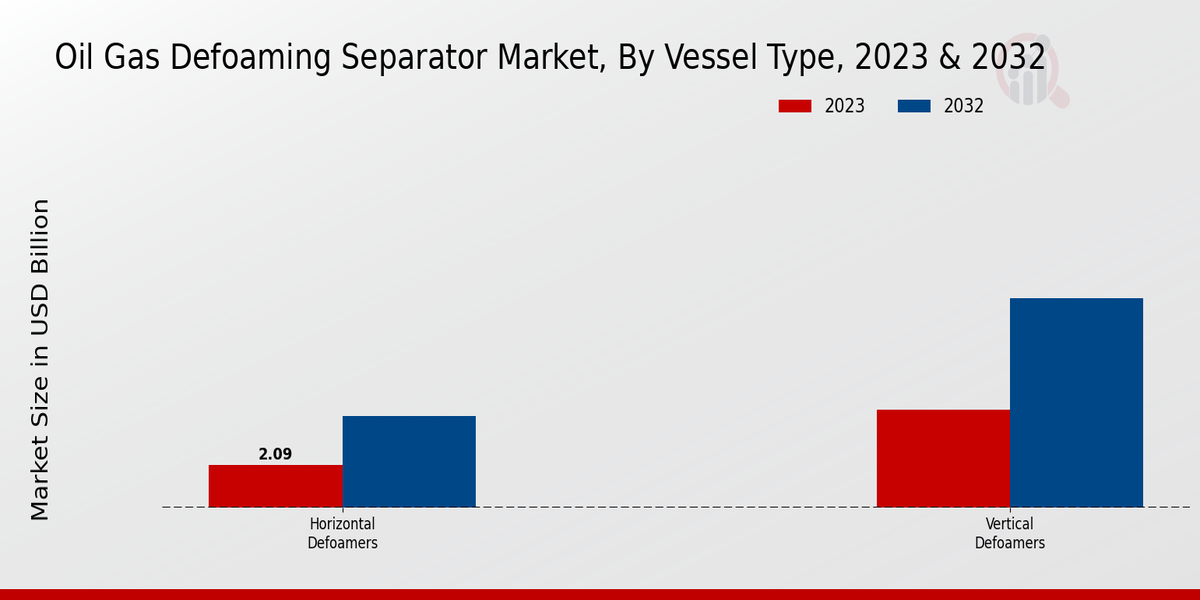 Oil Gas Defoaming Separator Market, By Vessel Type, 2023 & 2032

2023
2032

Market Size in USD Billion

2.09

Horizontal Defoamers

Vertical Defoamers