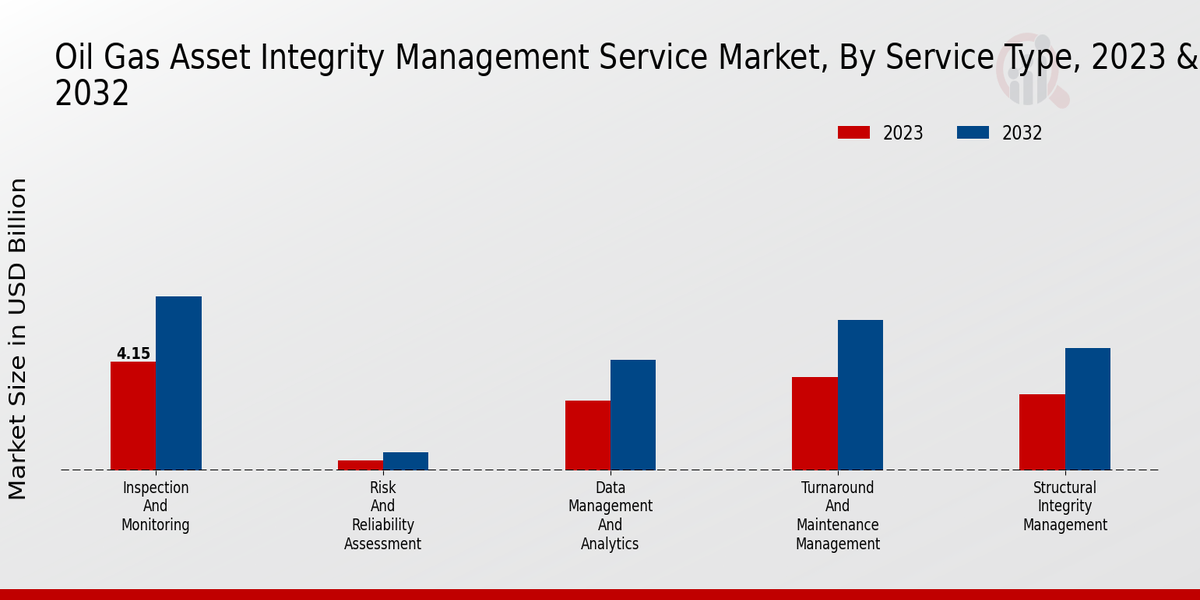 Oil Gas Asset Integrity Management Service Market, By Service Type, 2023 & 2032

2023
2032

Market Size in USD Billion

4.15

Inspection And Monitoring

Risk And Reliability Assessment

Data Management And Analytics

Turnaround And Maintenance Management

Structural Integrity Management