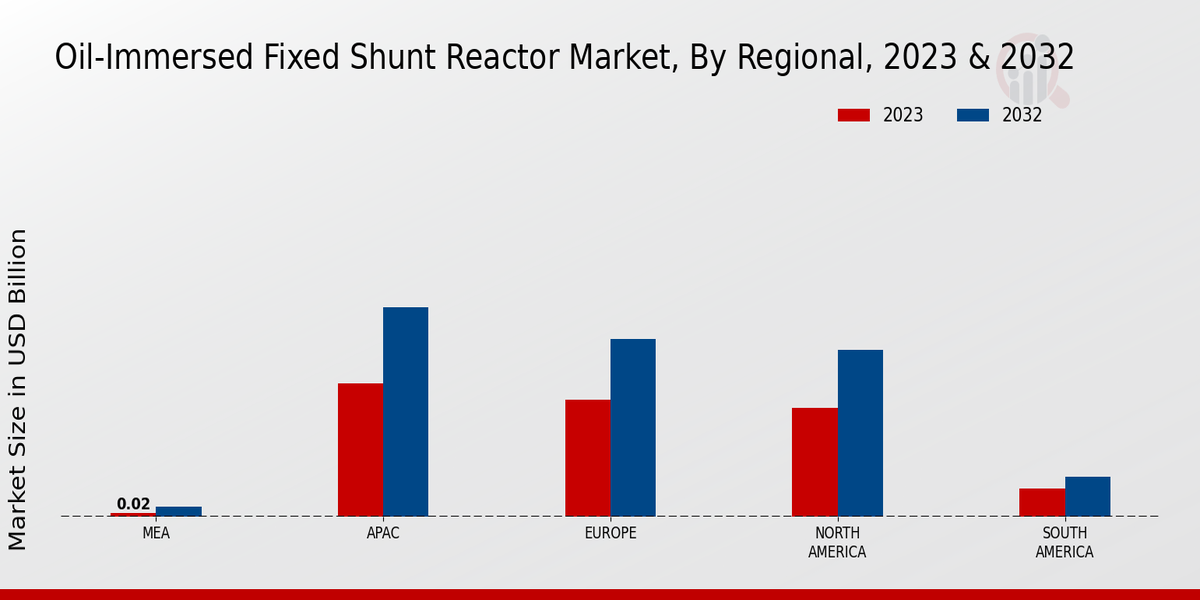 Oil-Immersed Fixed Shunt Reactor Market, By Regional, 2023 & 2032

2023
2032

Market Size in USD Billion

0.02

MEA
APAC
EUROPE
NORTH AMERICA
SOUTH AMERICA