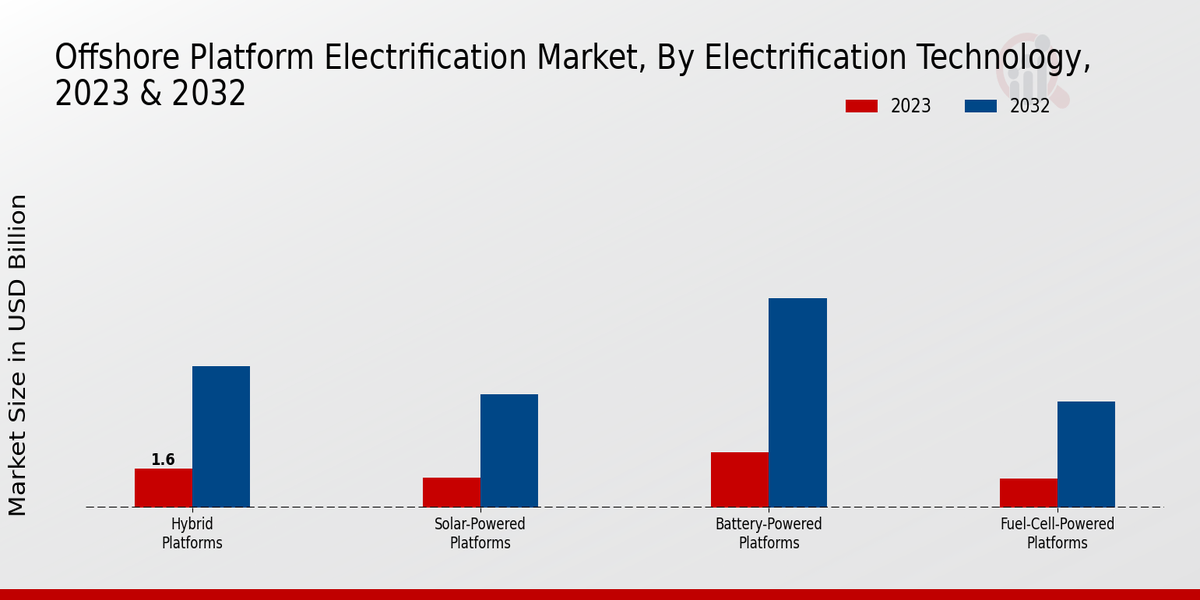 Offshore Platform Electrification Market, By Electrification Technology, 2023 & 2032

2023
2032

Market Size in USD Billion

1.6

Hybrid Platforms
Solar-Powered Platforms
Battery-Powered Platforms
Fuel-Cell-Powered Platforms