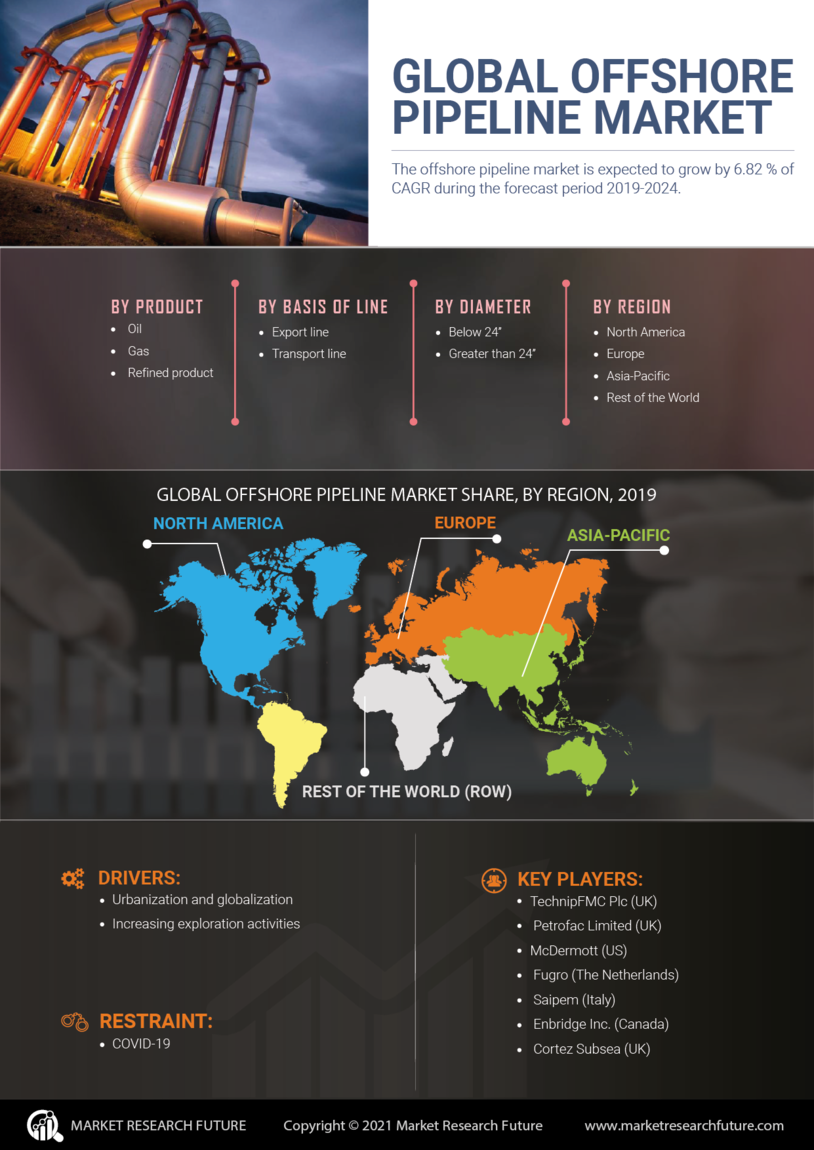 GLOBAL OFFSHORE PIPELINE MARKET

The offshore pipeline market is expected to grow by 6.82 % of CAGR during the forecast period 2019-2024.

BY PRODUCT
- Oil
- Gas
- Refined product

BY BASIS OF LINE
- Export line
- Transport line

BY DIAMETER
- Below 24"
- Greater than 24"

BY REGION
- North America
- Europe
- Asia-Pacific
- Rest of the World

GLOBAL OFFSHORE PIPELINE MARKET SHARE, BY REGION, 2019

NORTH AMERICA
EUROPE
ASIA-PACIFIC
REST OF THE WORLD (ROW)

DRIVERS:
- Urbanization and globalization
- Increasing exploration activities

RESTRAINT:
- COVID-19

KEY PLAYERS:
- TechnipFMC Plc (UK)
- Petrofac Limited (UK)
- McDermott (US)
- Fugro (The Netherlands)
- Saipem (Italy)
- Enbridge Inc. (Canada)
- Cortez Subsea (UK)

MARKET RESEARCH FUTURE
Copyright © 2021 Market Research Future
www.marketresearchfuture.com