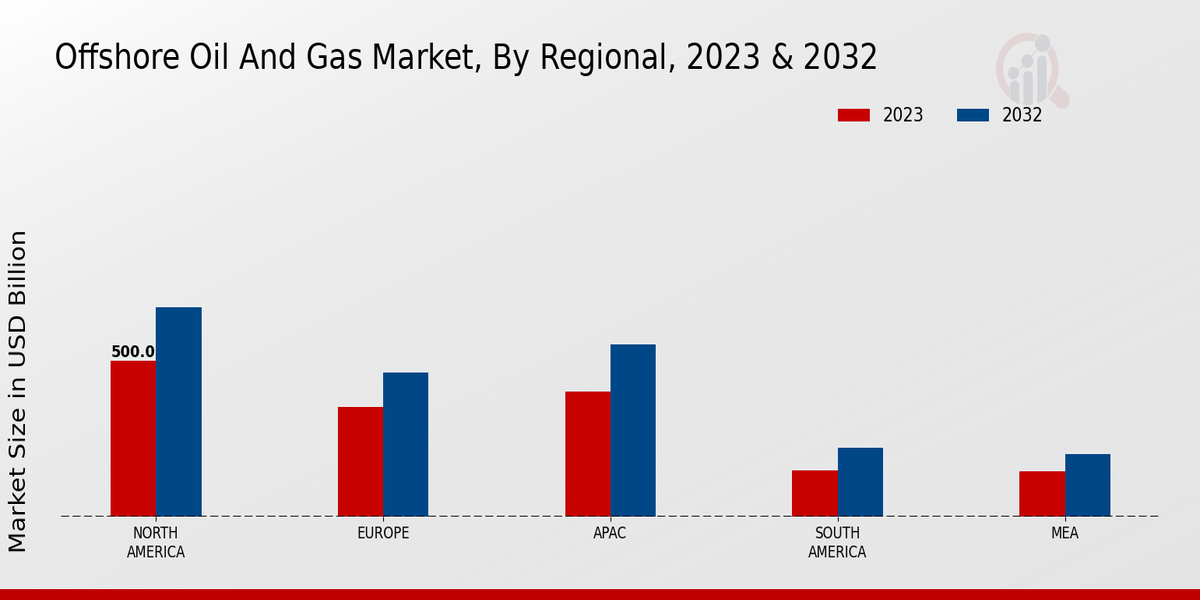 Offshore Oil And Gas Market, By Regional, 2023 & 2032

2023
2032

Market Size in USD Billion

500.0

NORTH AMERICA
EUROPE
APAC
SOUTH AMERICA
MEA