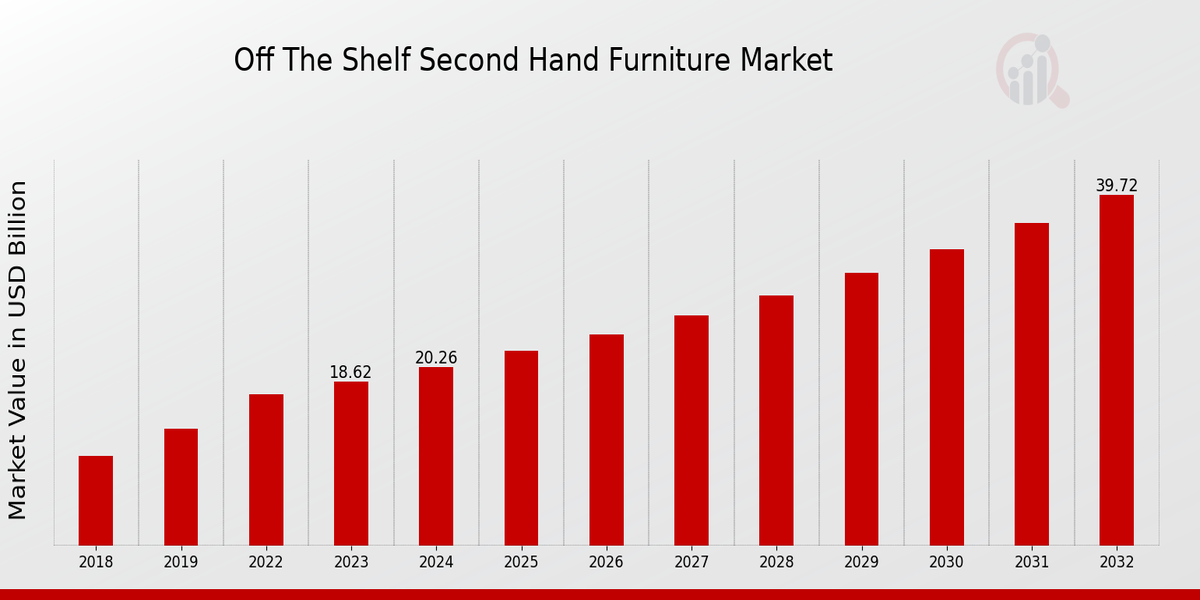 Off The Shelf Second Hand Furniture Market

Market Value in USD Billion

18.62
20.26
39.72

2018
2019
2022
2023
2024
2025
2026
2027
2028
2029
2030
2031
2032