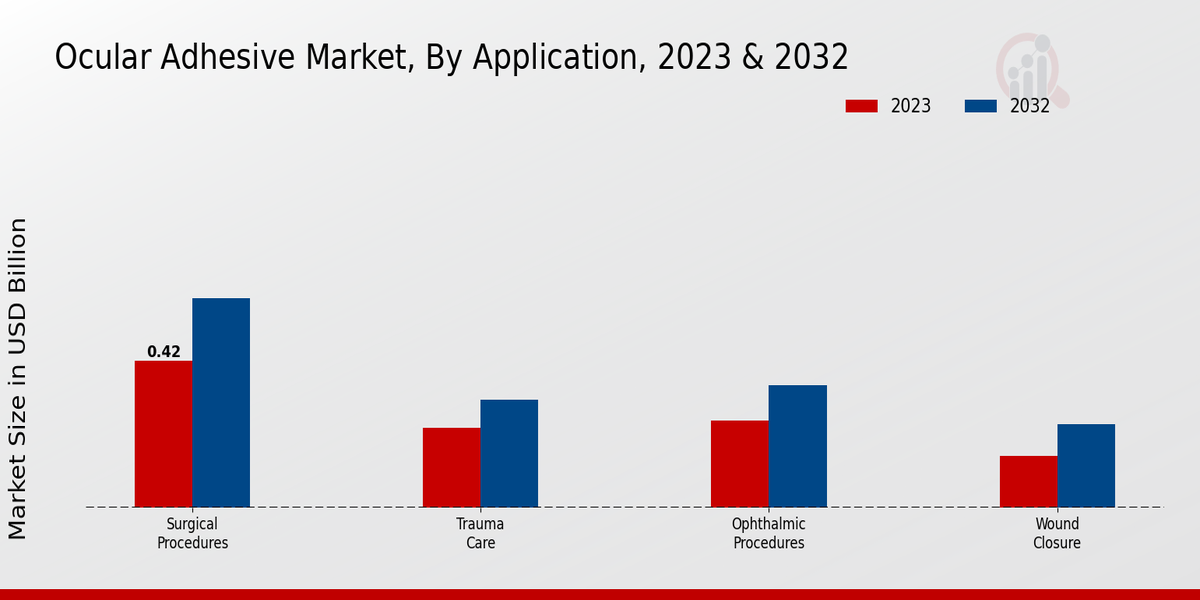 Ocular Adhesive Market, By Application, 2023 & 2032

2023 2032

Market Size in USD Billion

0.42

Surgical Procedures

Trauma Care

Ophthalmic Procedures

Wound Closure