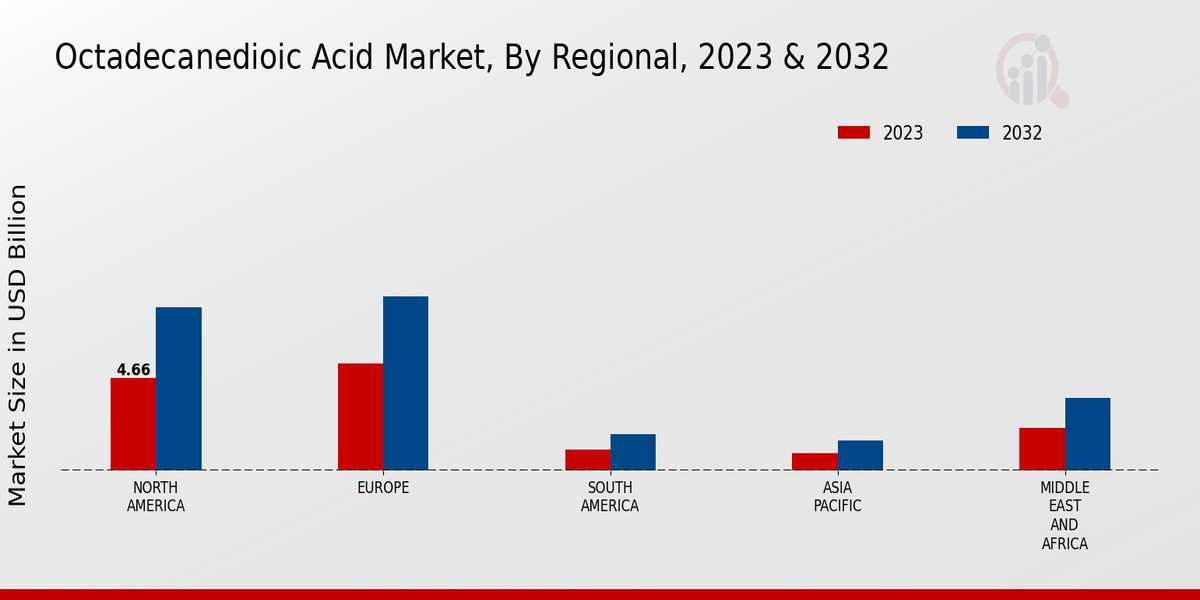 Octadecanedioic Acid Market, By Regional, 2023 & 2032

2023
2032

Market Size in USD Billion

4.66

NORTH AMERICA
EUROPE
SOUTH AMERICA
ASIA PACIFIC
MIDDLE EAST AND AFRICA