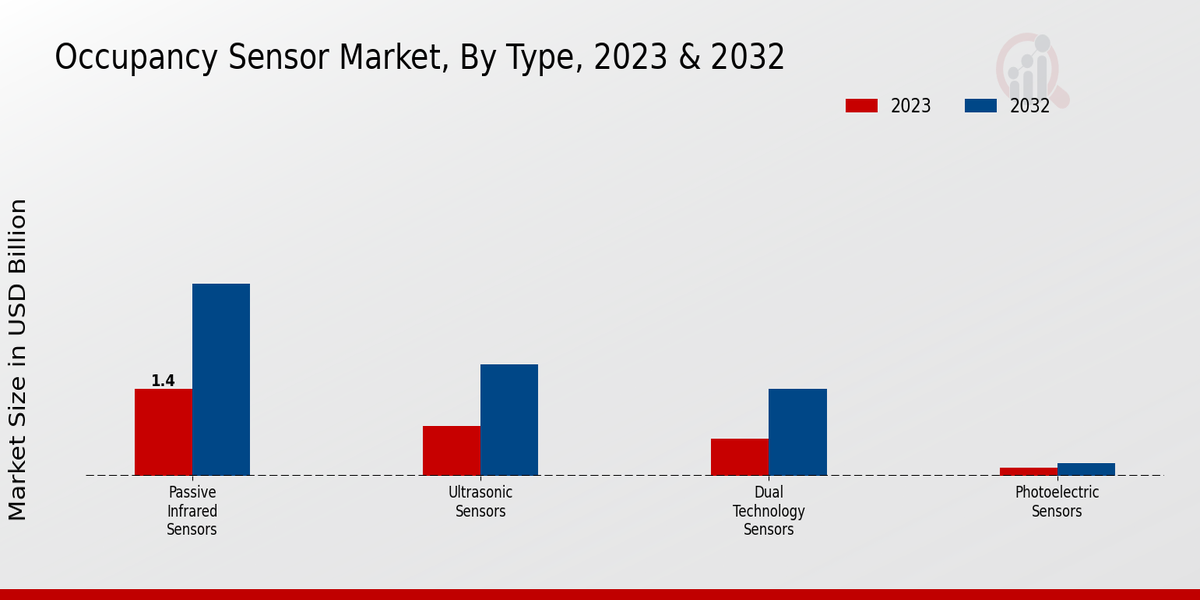 Occupancy Sensor Market, By Type, 2023 & 2032

2023 2032

Market Size in USD Billion

1.4

Passive Infrared Sensors

Ultrasonic Sensors

Dual Technology Sensors

Photoelectric Sensors